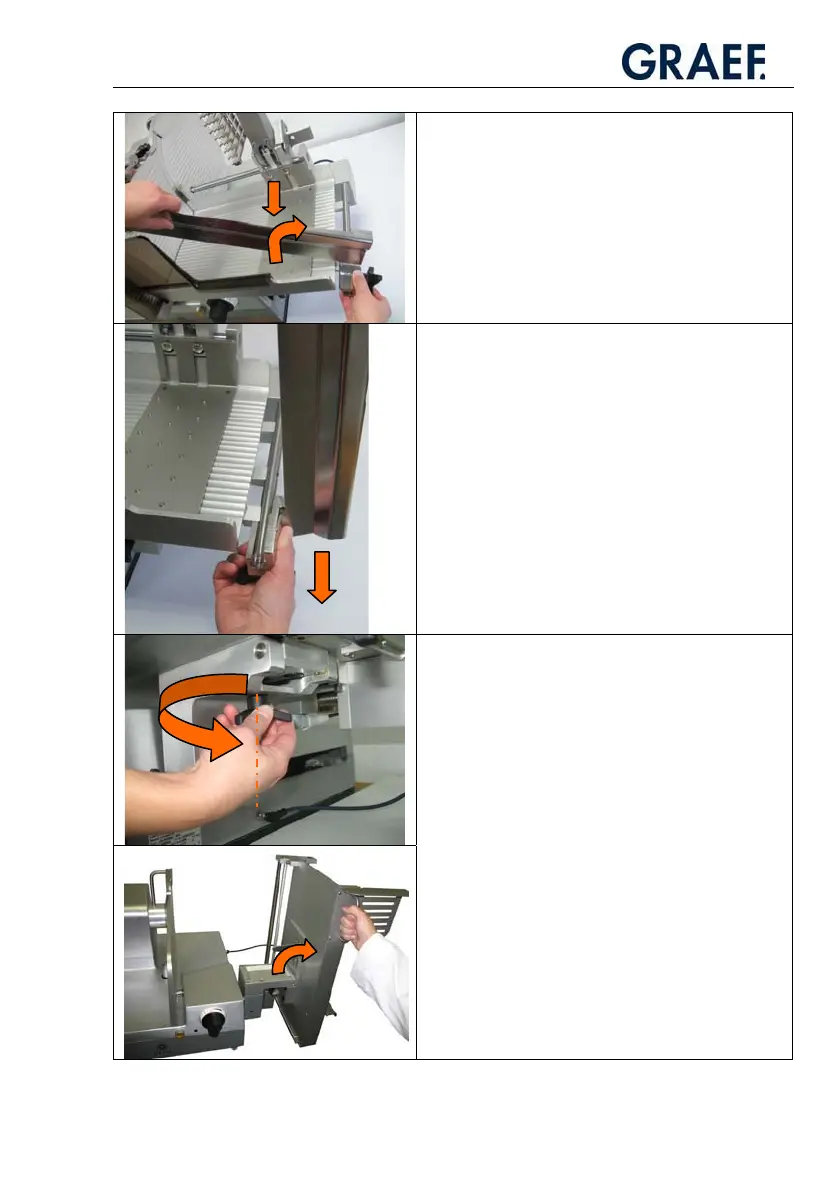 GRAEF.