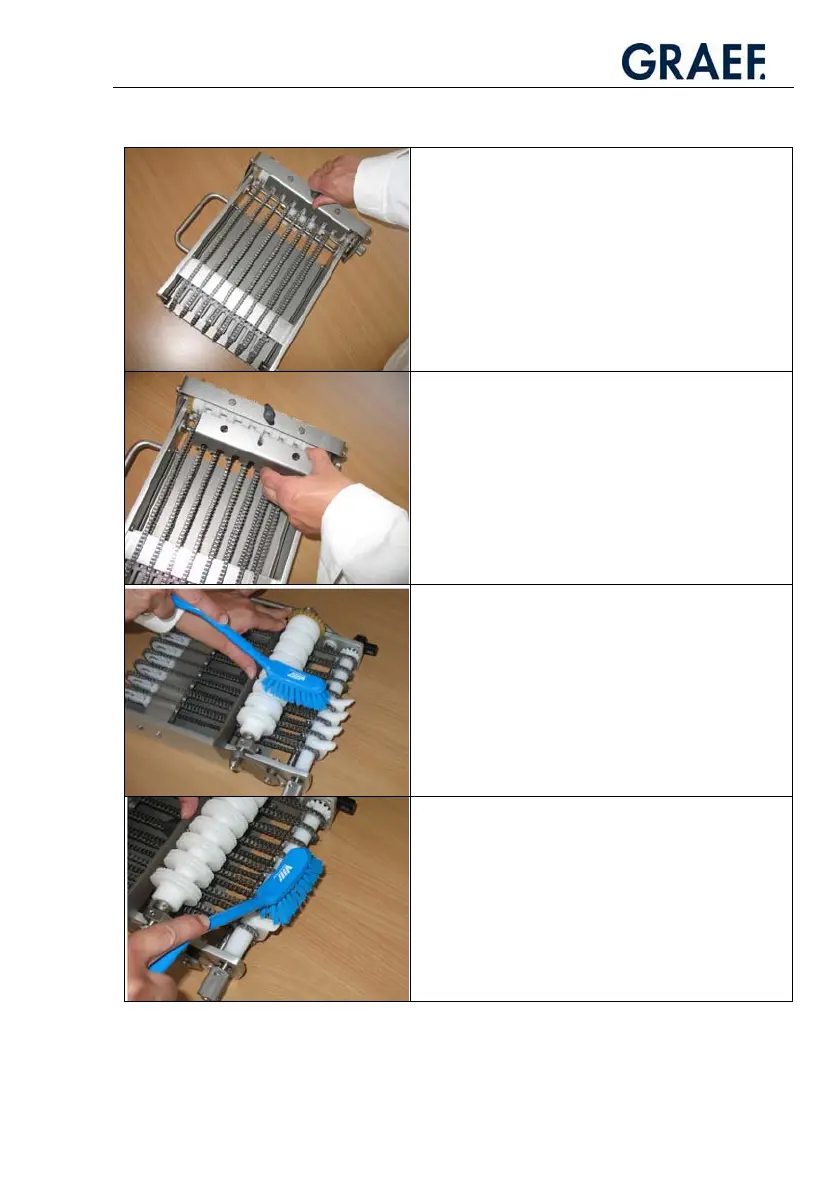 GRAEF.