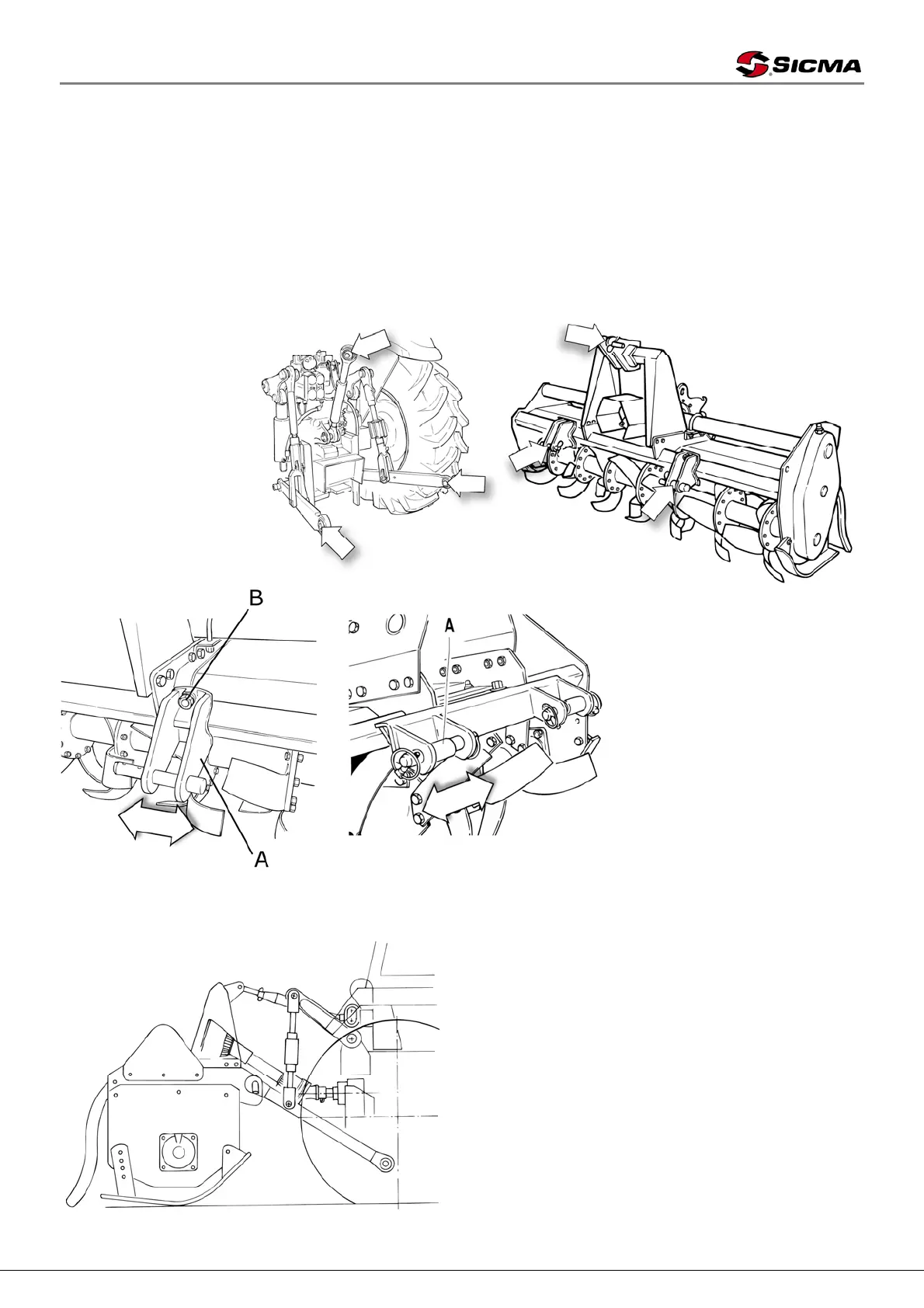 SICMA

B

A

A