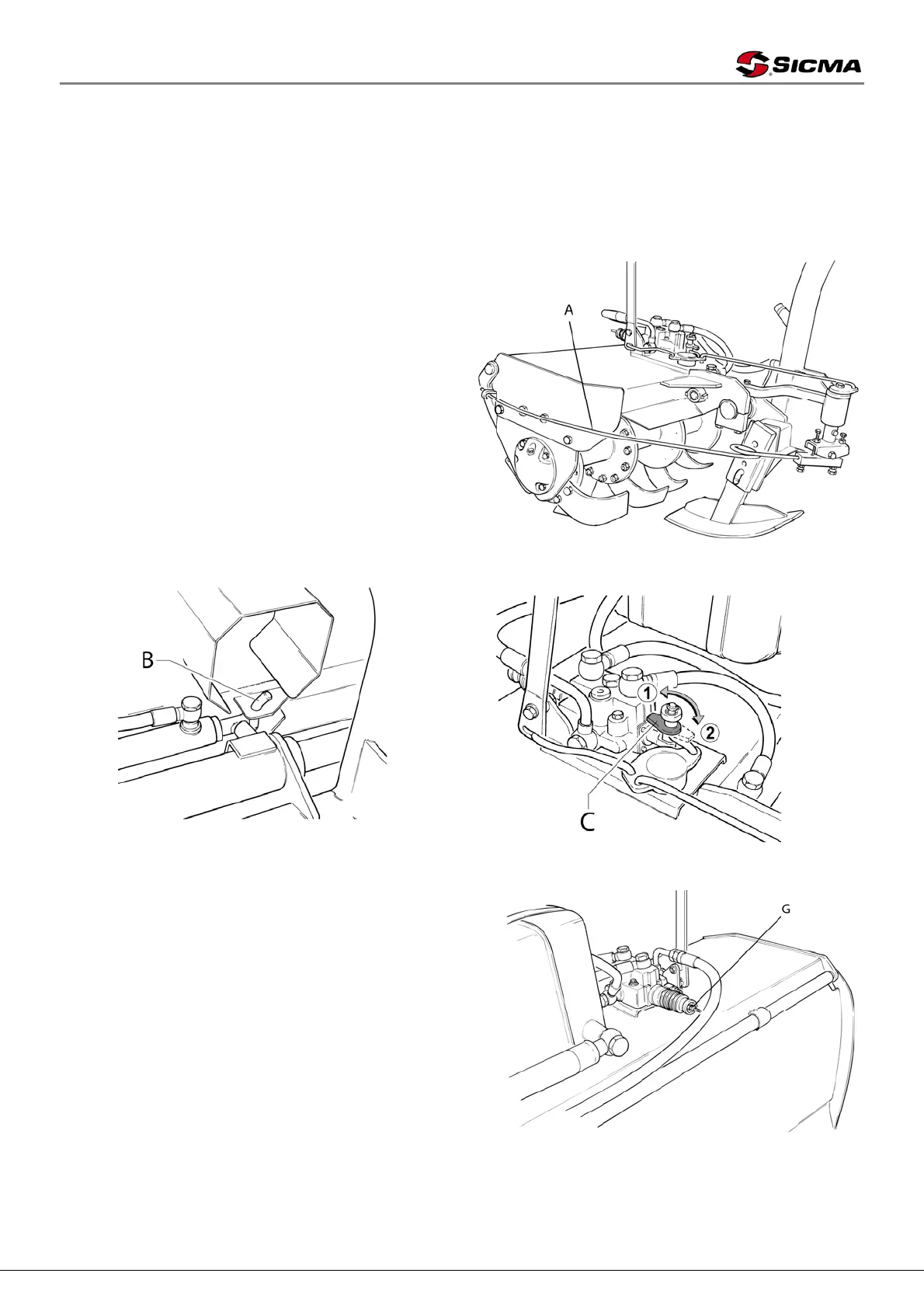 SICMA

A

B

1
2
C

G