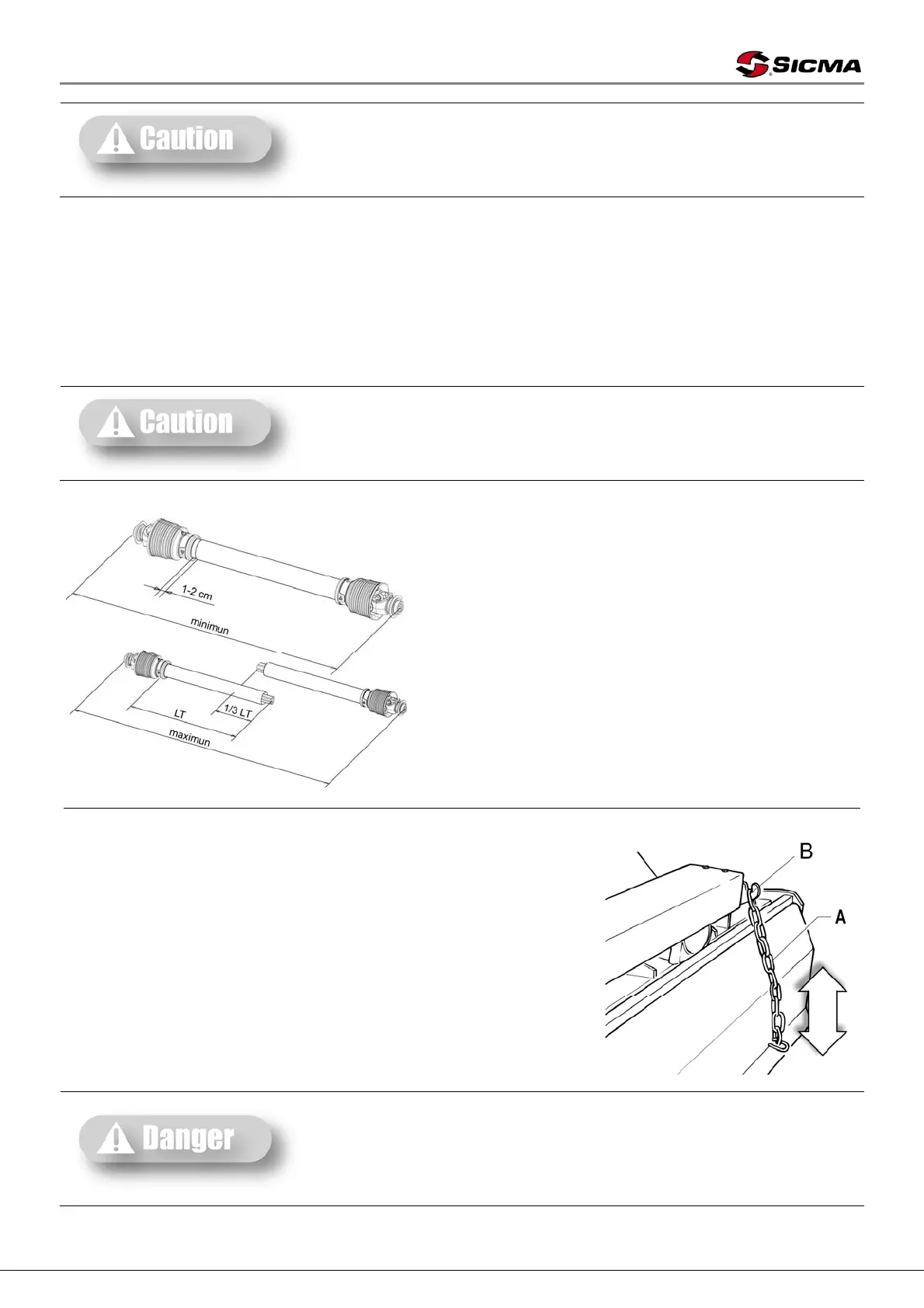 SICMA

Caution

Caution

1-2 cm
minimun
LT
1/3 LT
maximun

B
A

Danger