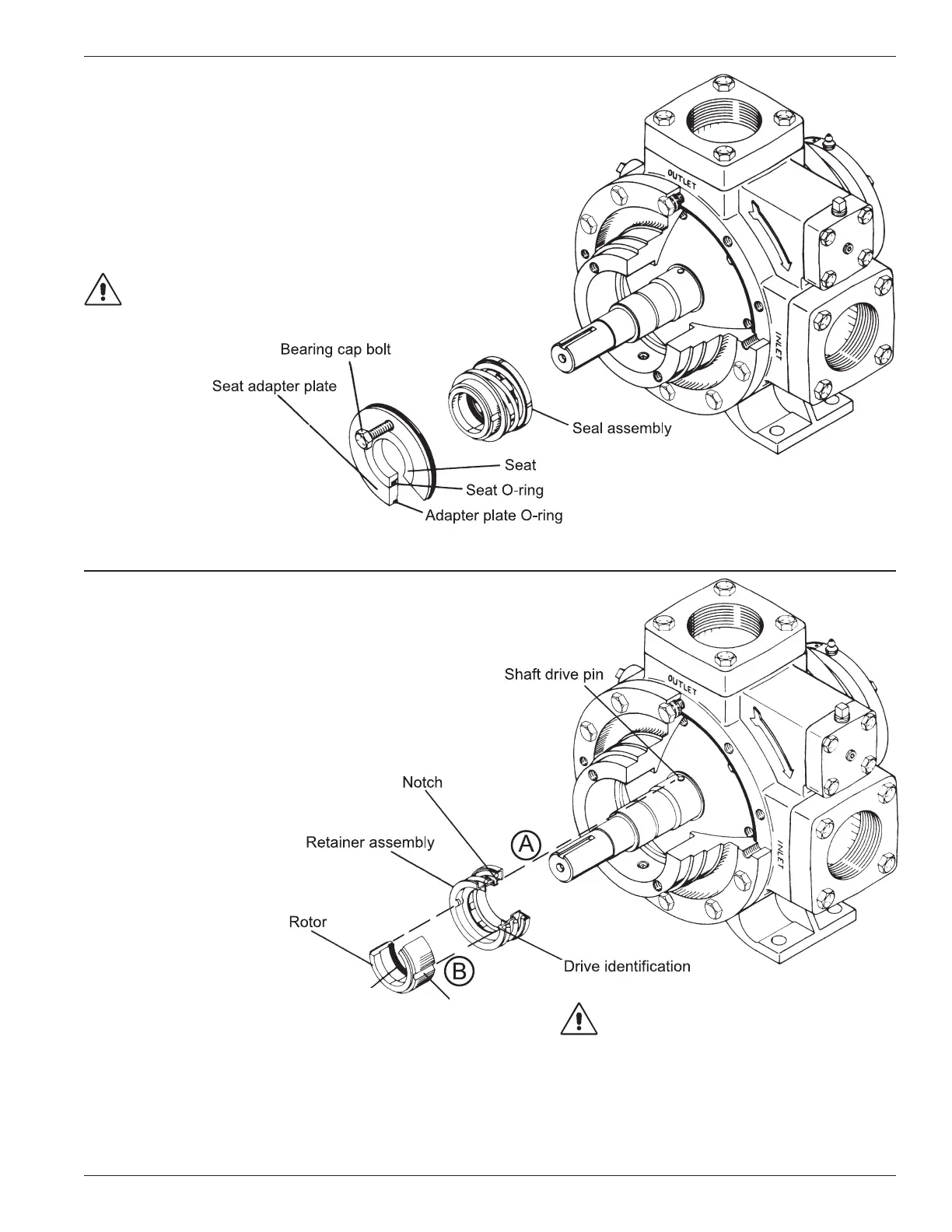 OUTLET

INLET

Bearing cap bolt

Seat adapter plate

Seal assembly

Seat

Seat O-ring

Adapter plate O-ring

OUTLET

INLET

Shaft drive pin

Notch

Retainer assembly

A

Rotor

B

Drive identification