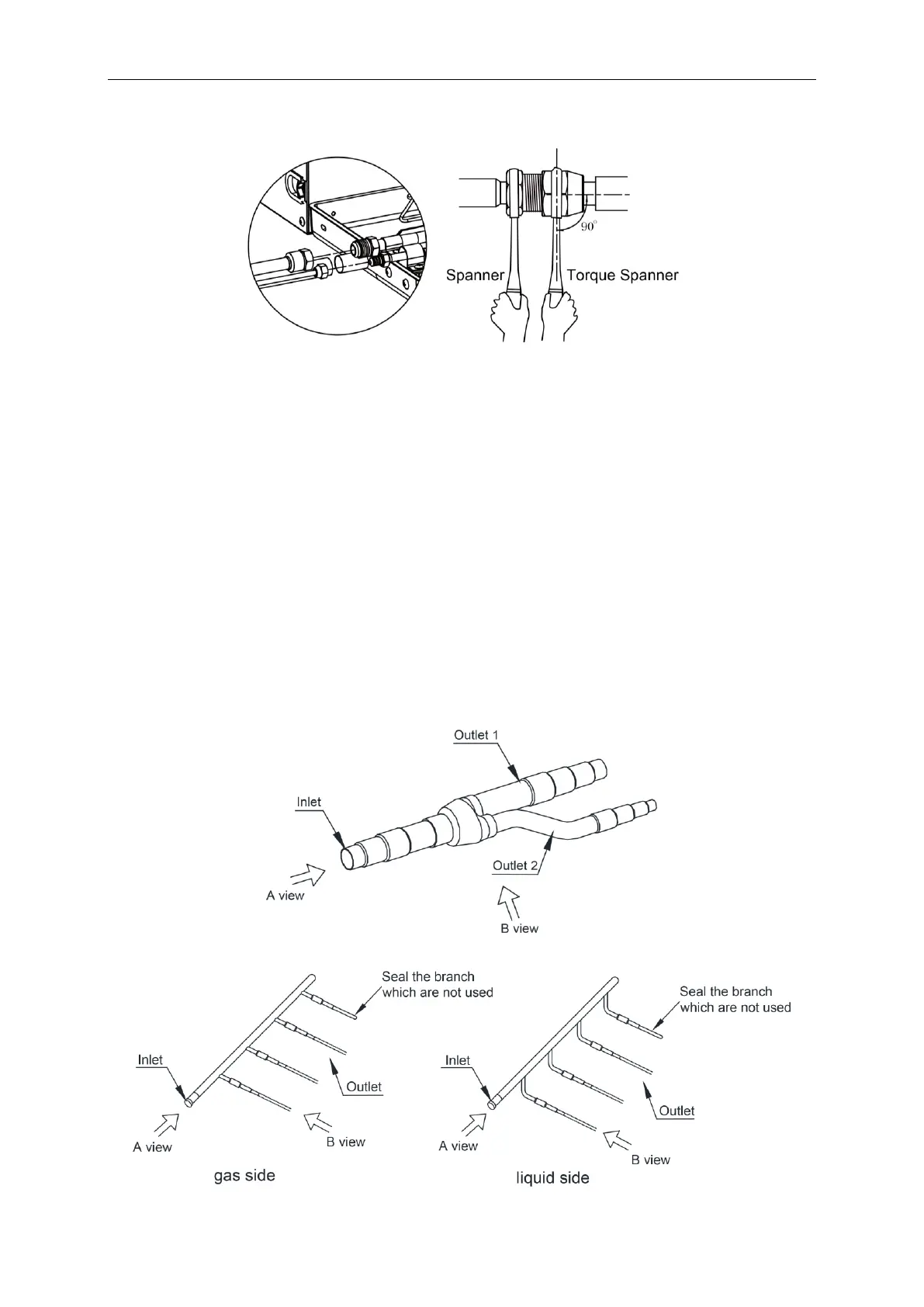 90°

Spanner

Torque Spanner

Outlet 1

Inlet

Outlet 2

A view

B view

Seal the branch which are not used

Inlet

Outlet

A view

B view

gas side

Seal the branch which are not used

Inlet

Outlet

A view

B view

liquid side