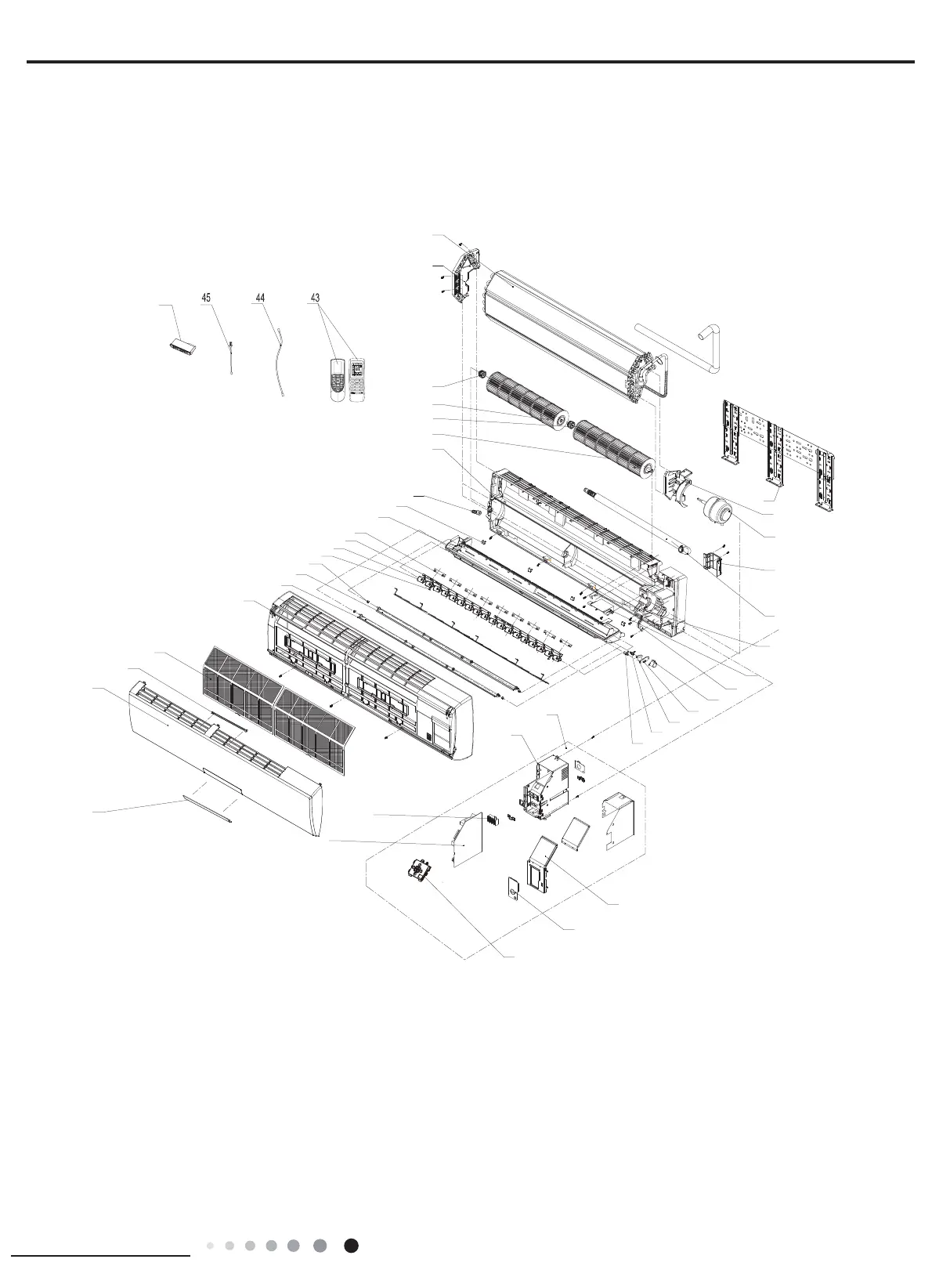 45
44
43