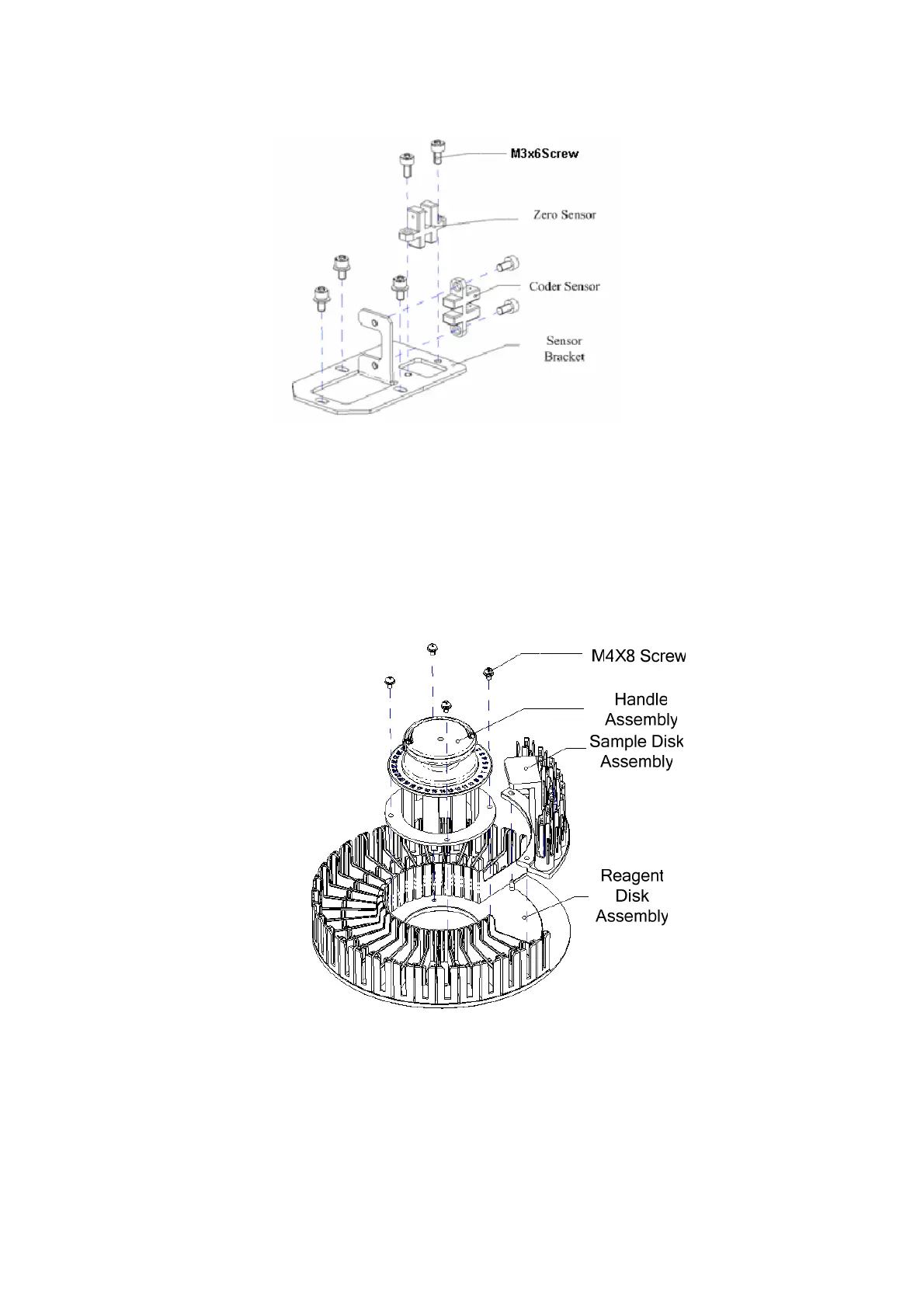 M3x6Screw

Zero Sensor

Coder Sensor

Sensor Bracket

M4X8 Screw

Handle Assembly

Sample Disk Assembly

Reagent Disk Assembly