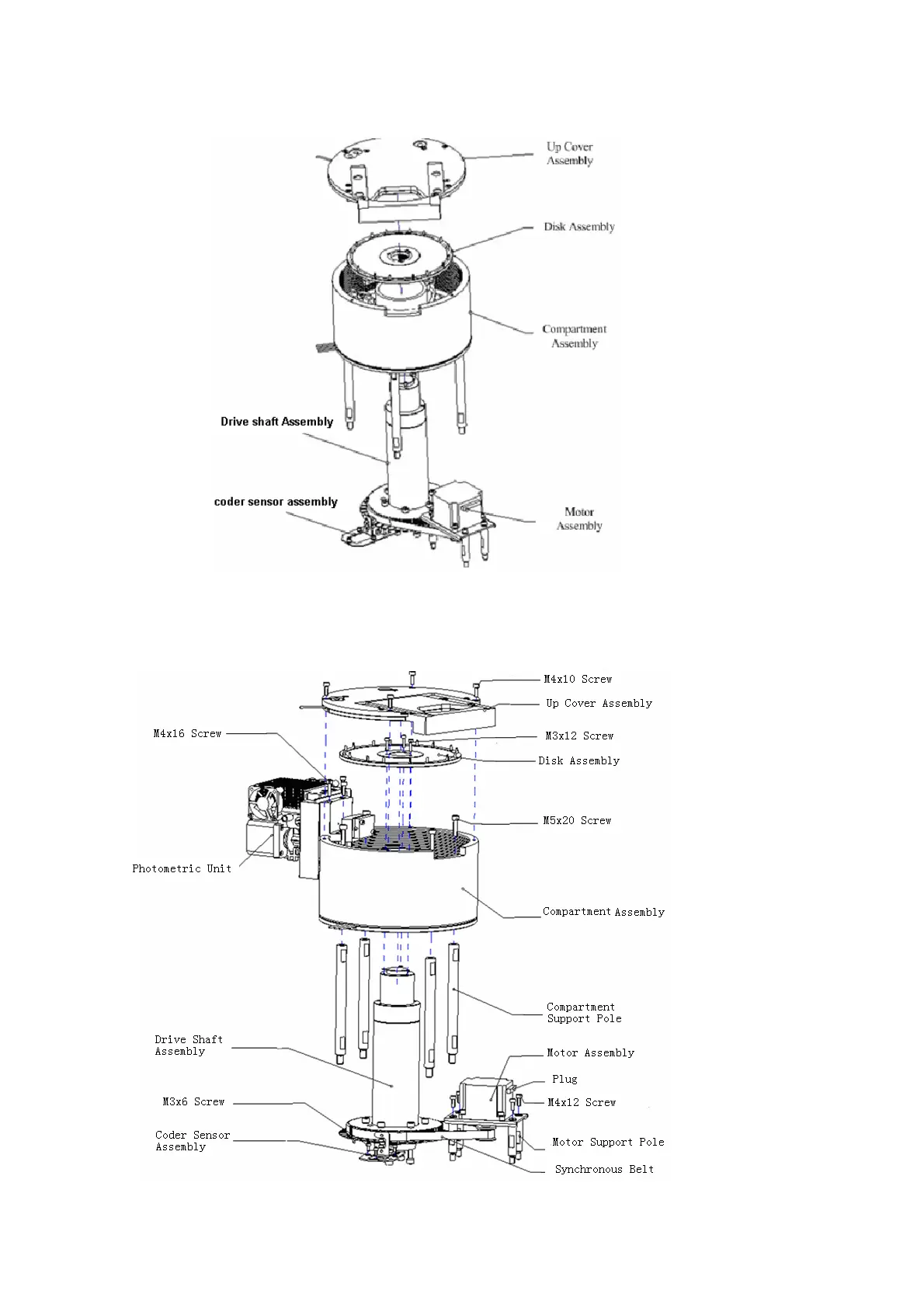 Up Cover Assembly

Disk Assembly

Compartment Assembly

Drive shaft Assembly

coder sensor assembly

Motor Assembly

M4x10 Screw

Up Cover Assembly

M4x16 Screw

M3x12 Screw

Disk Assembly

M5x20 Screw

Photometric Unit

Compartment Assembly

Compartment Support Pole

Drive Shaft Assembly

Motor Assembly

Plug

M3x6 Screw

M4x12 Screw

Coder Sensor Assembly

Motor Support Pole

Synchronous Belt