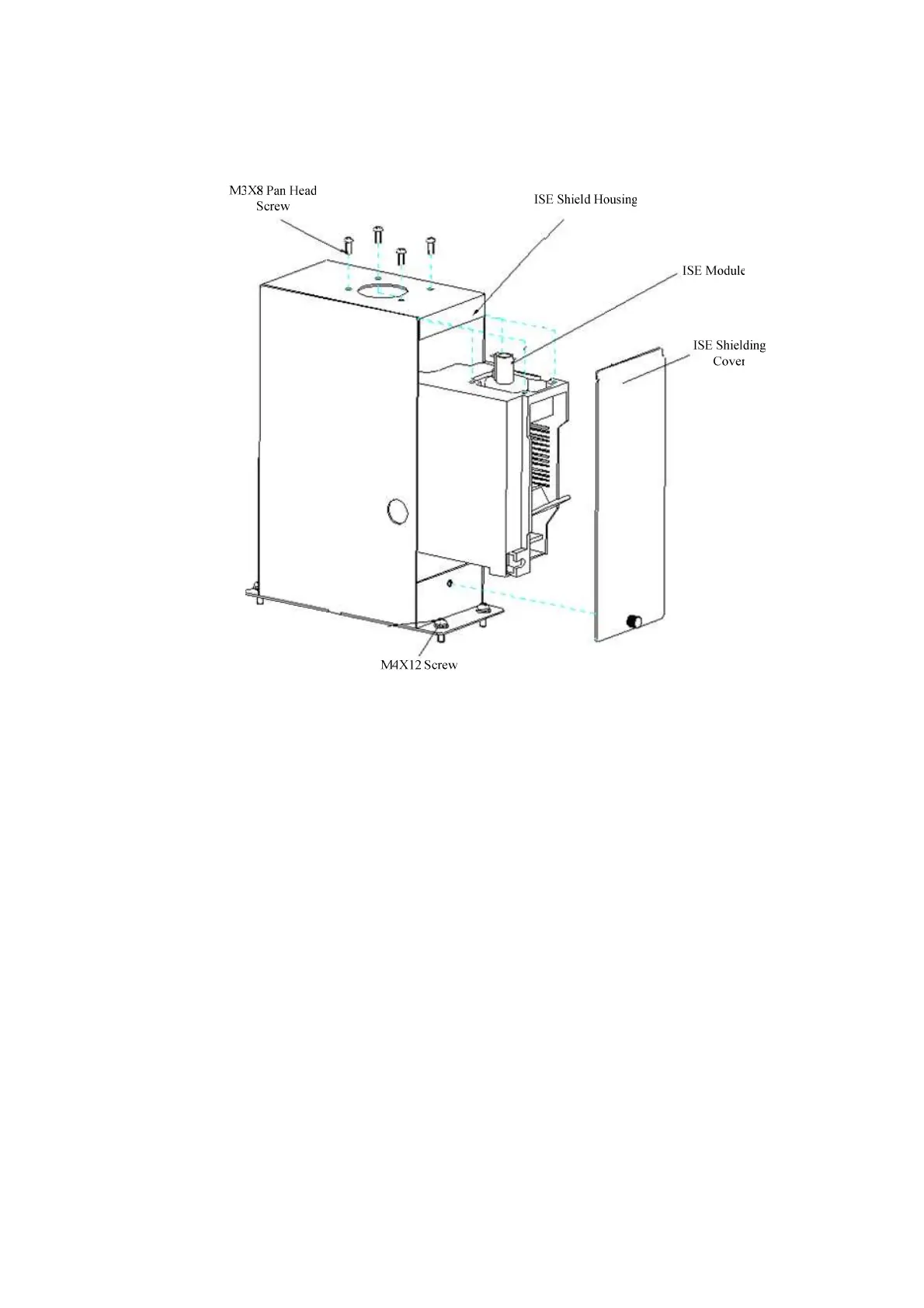 M3X8 Pan Head Screw

ISE Shield Housing

ISE Module

ISE Shielding Cover

M4X12 Screw