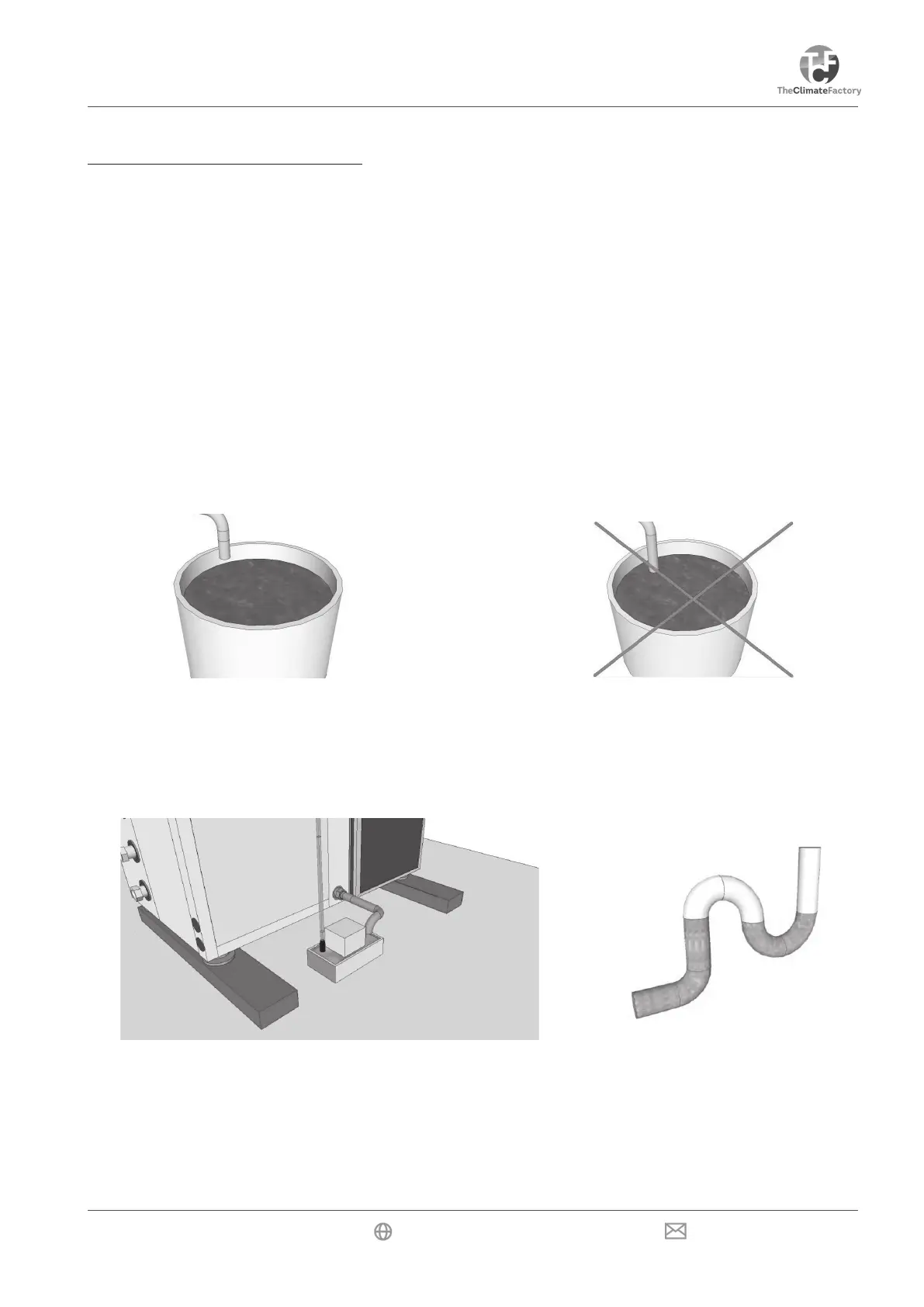 TheClimateFactory