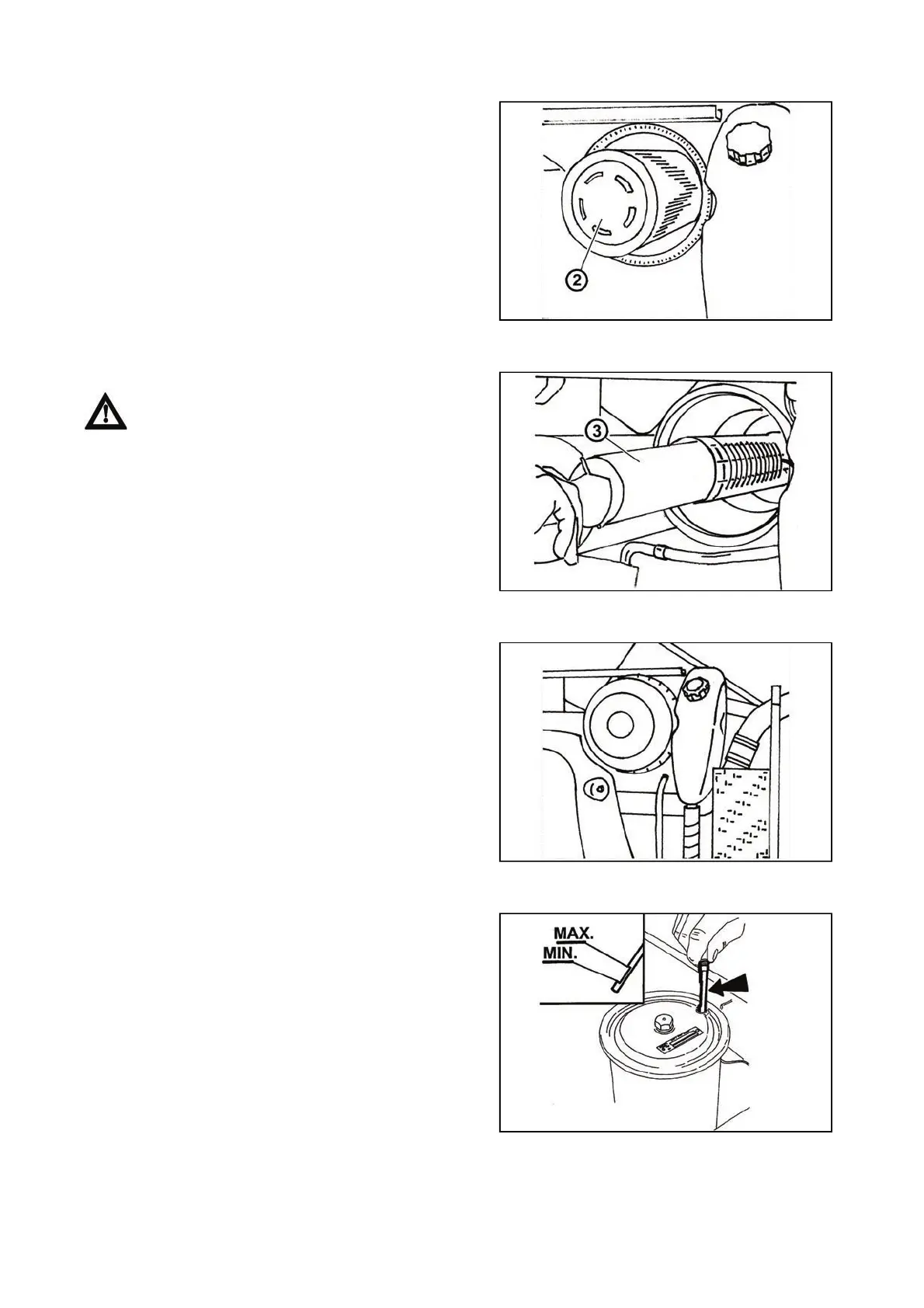 2

3

MAX.
MIN.