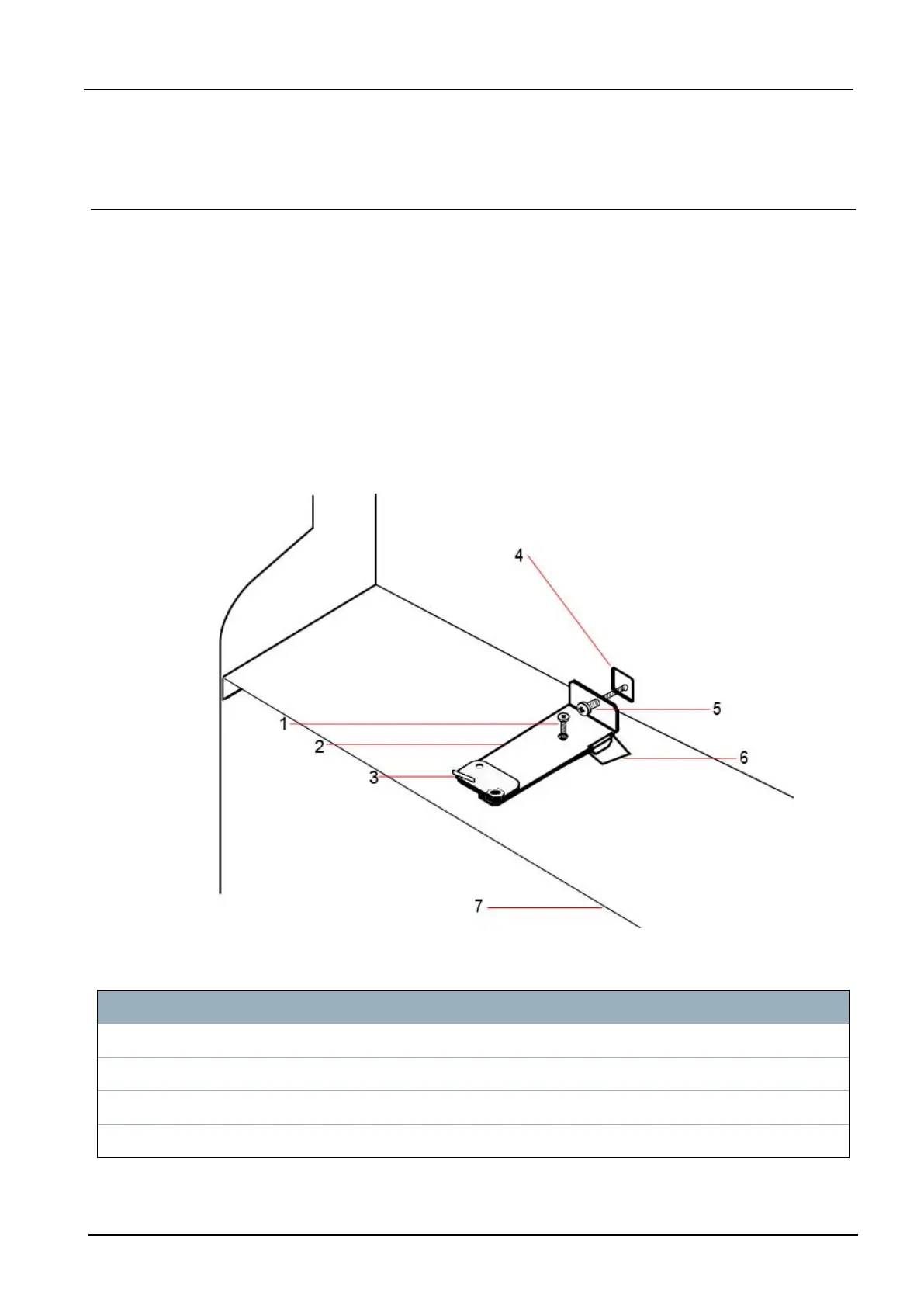 4

5

1

2

6

3

7