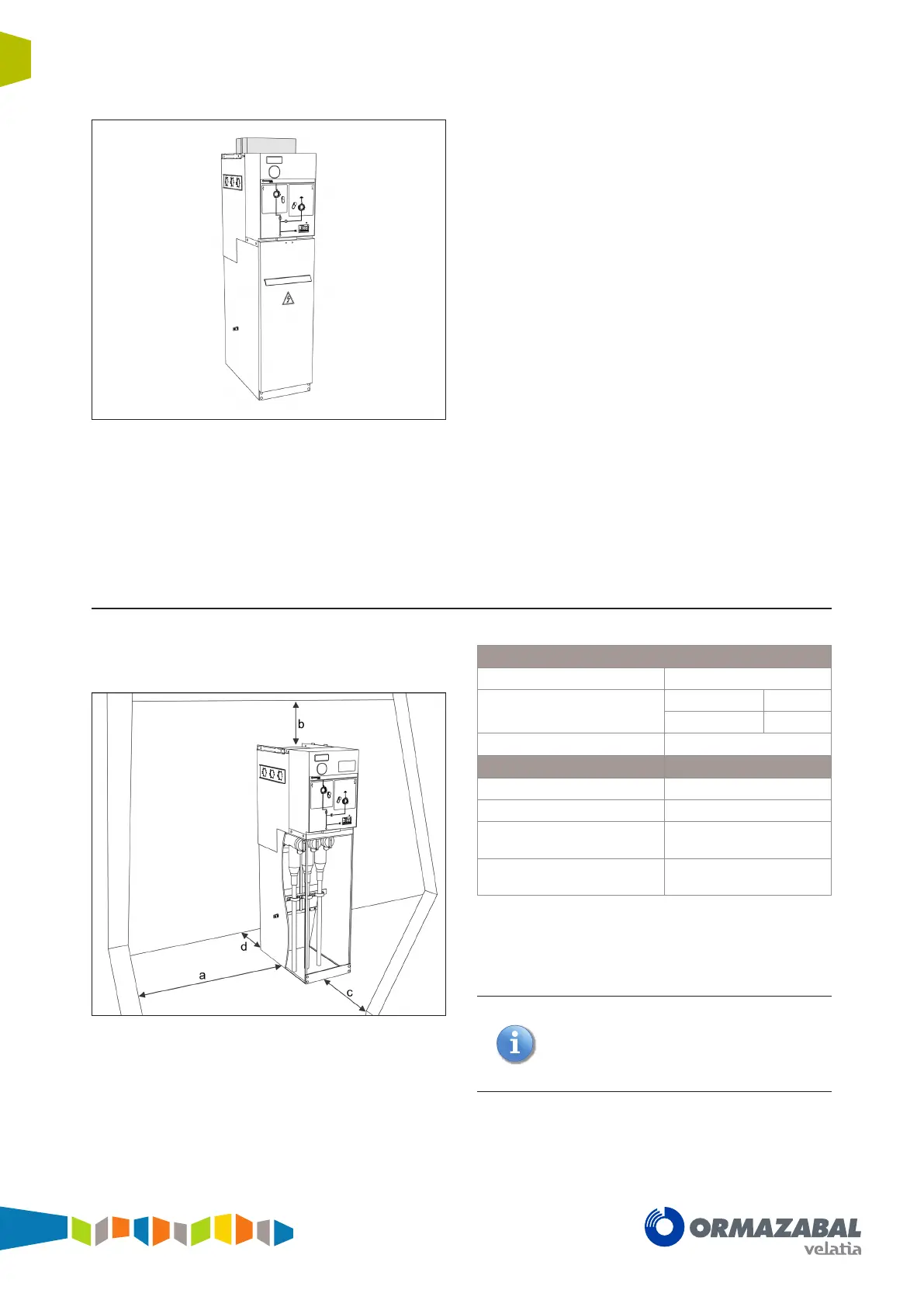 b

d

a

c

ORMAZABAL
velatia