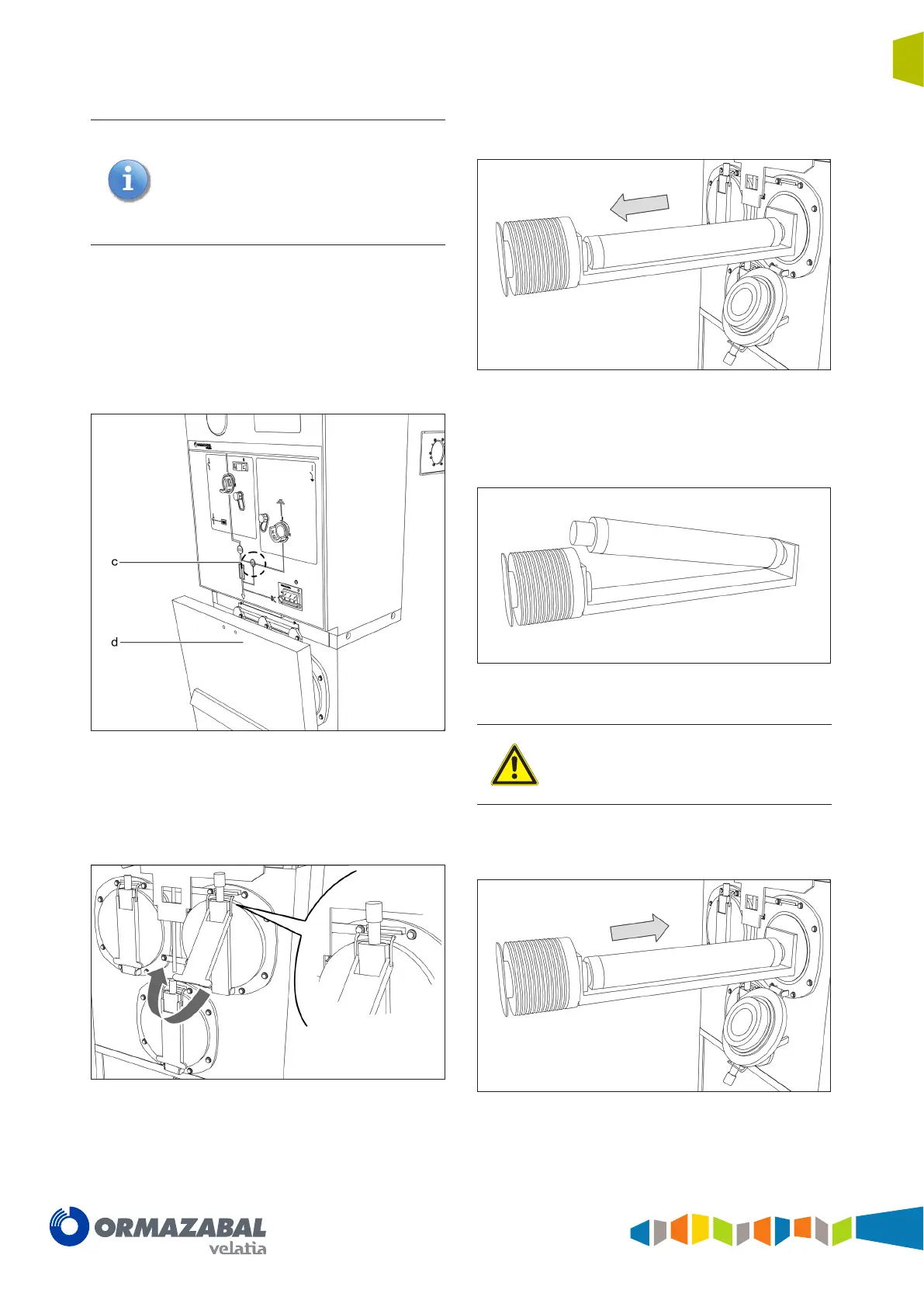 c

d

ORMAZABAL
velatia