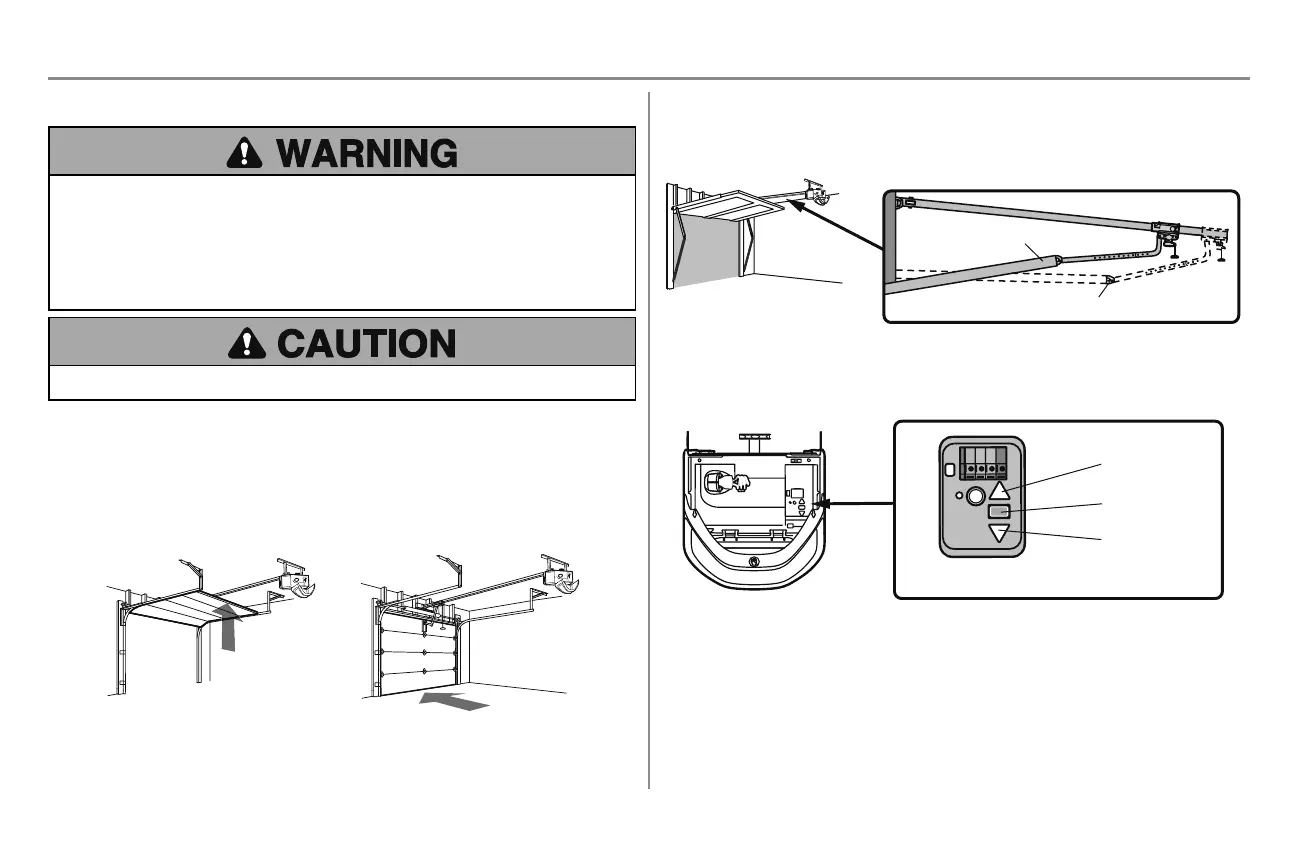 WARNING

CAUTION