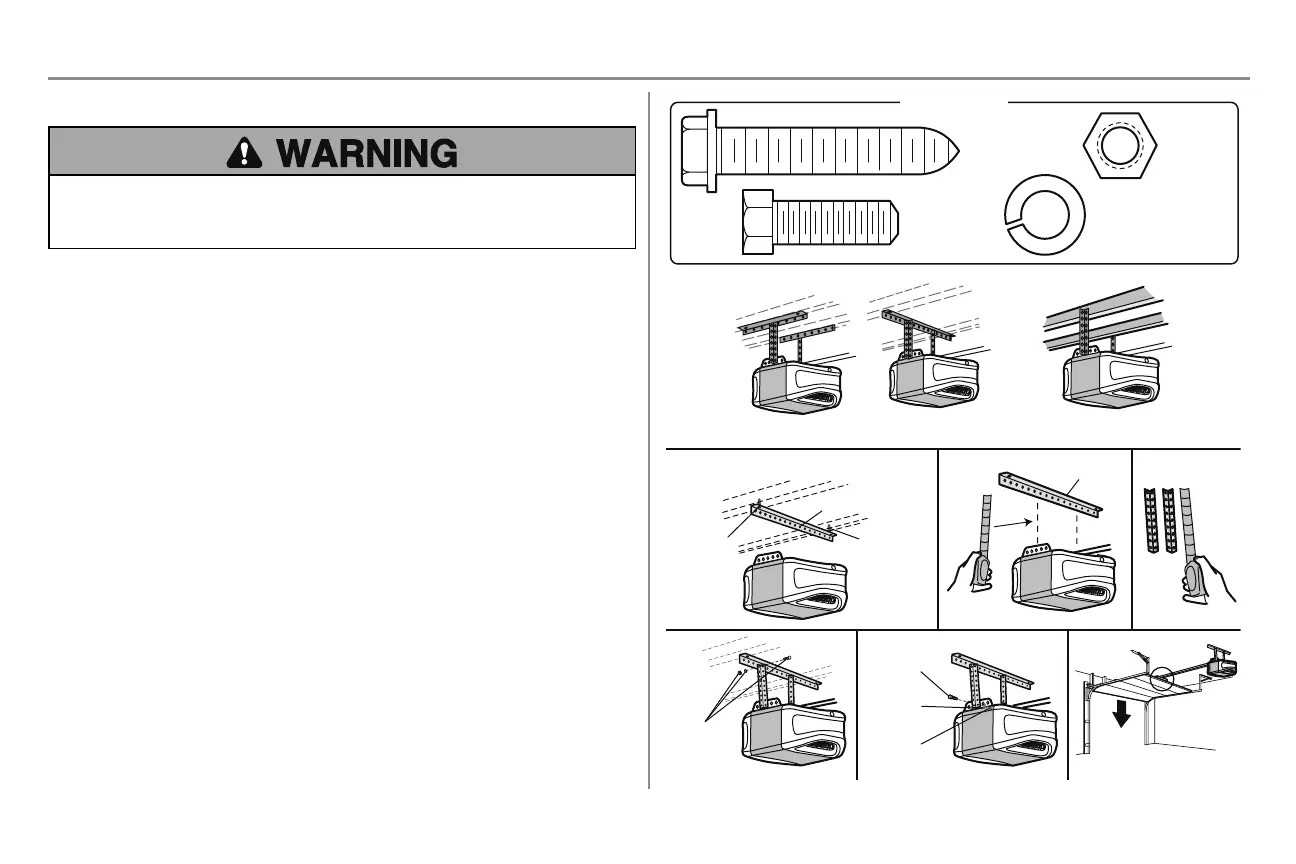 WARNING