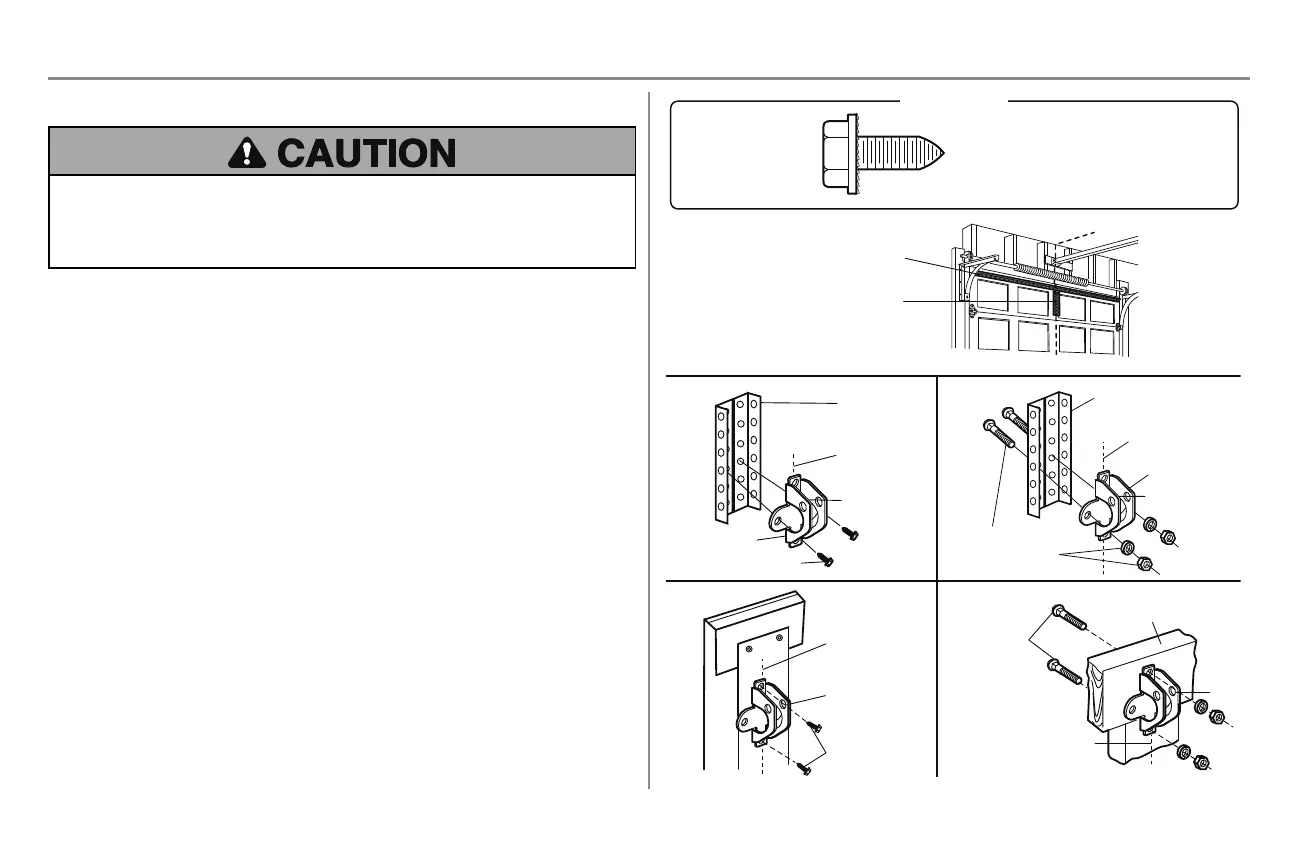 CAUTION