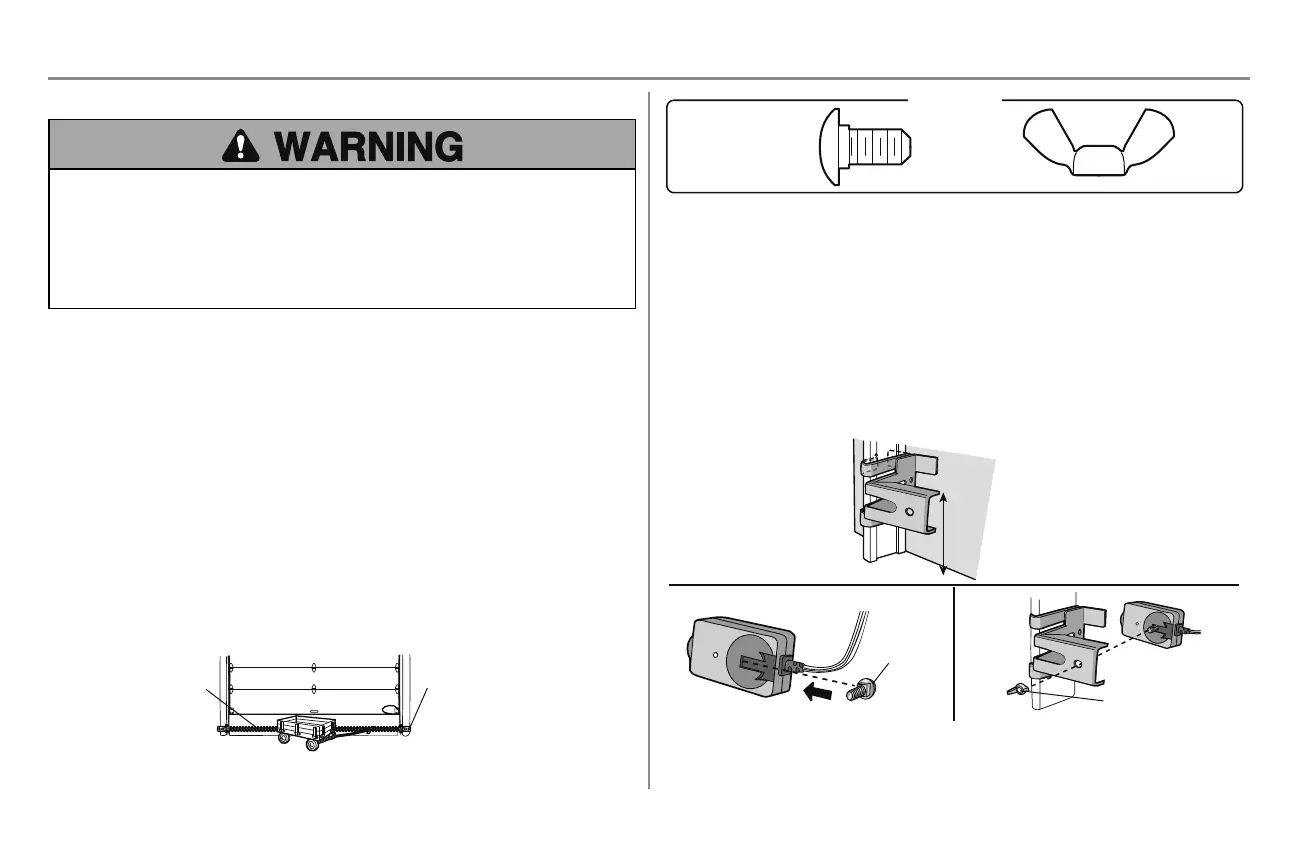 WARNING