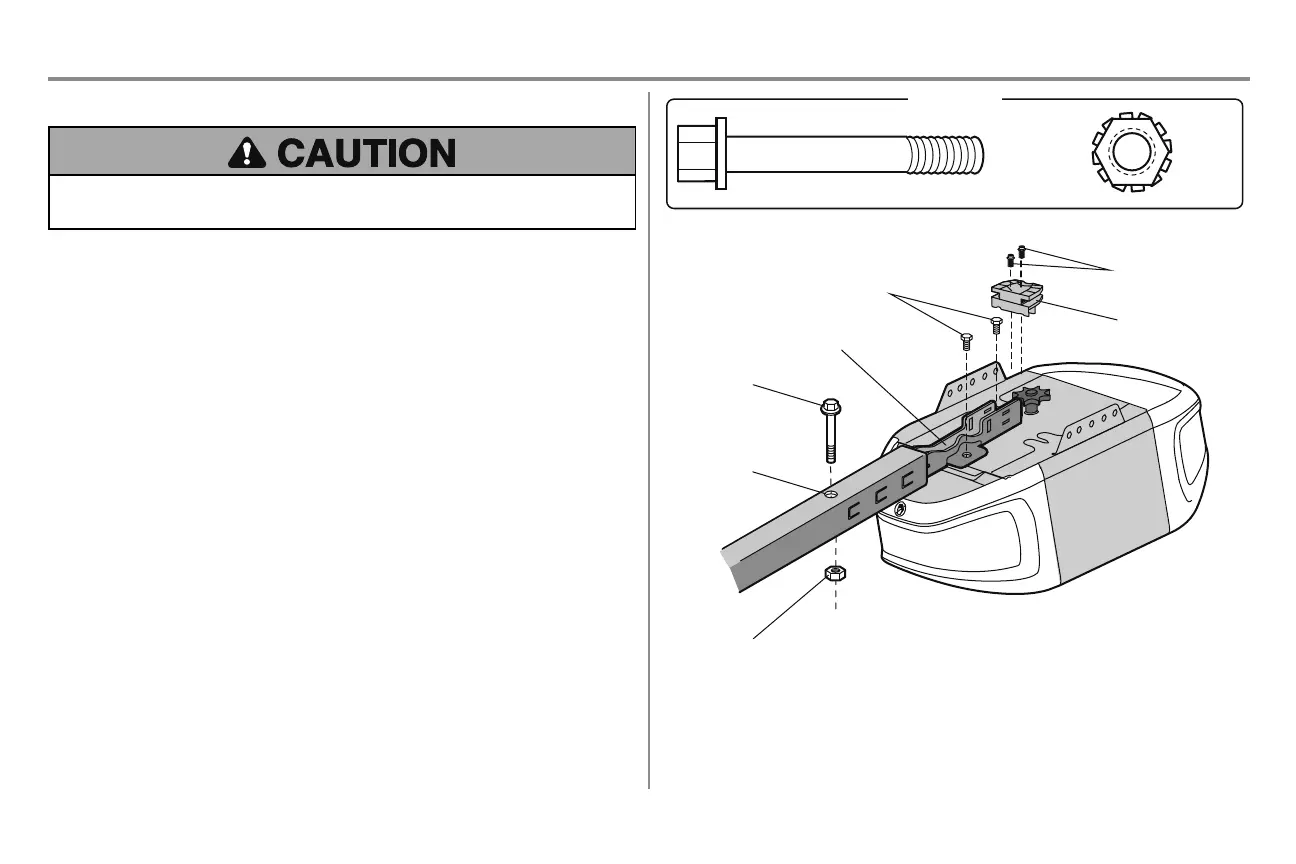 CAUTION