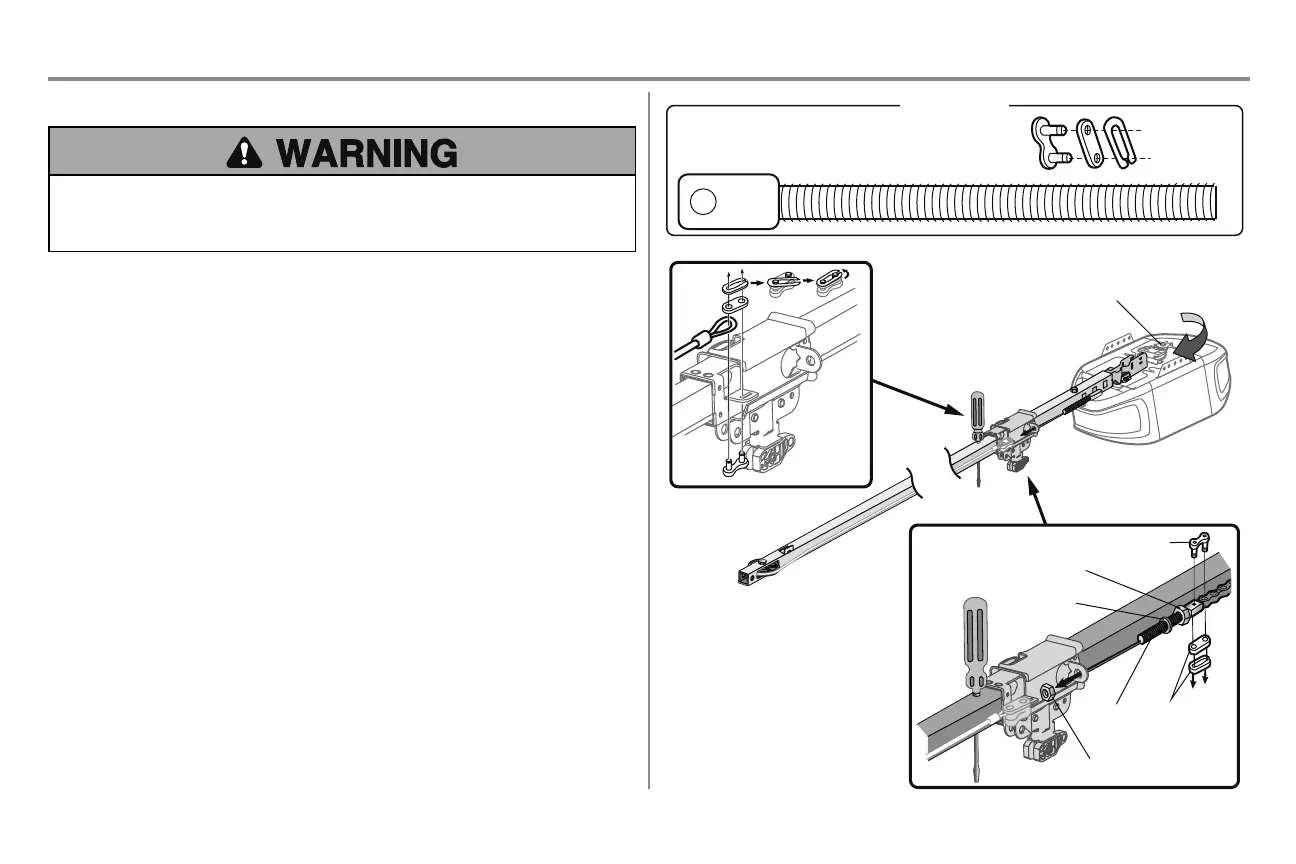 WARNING