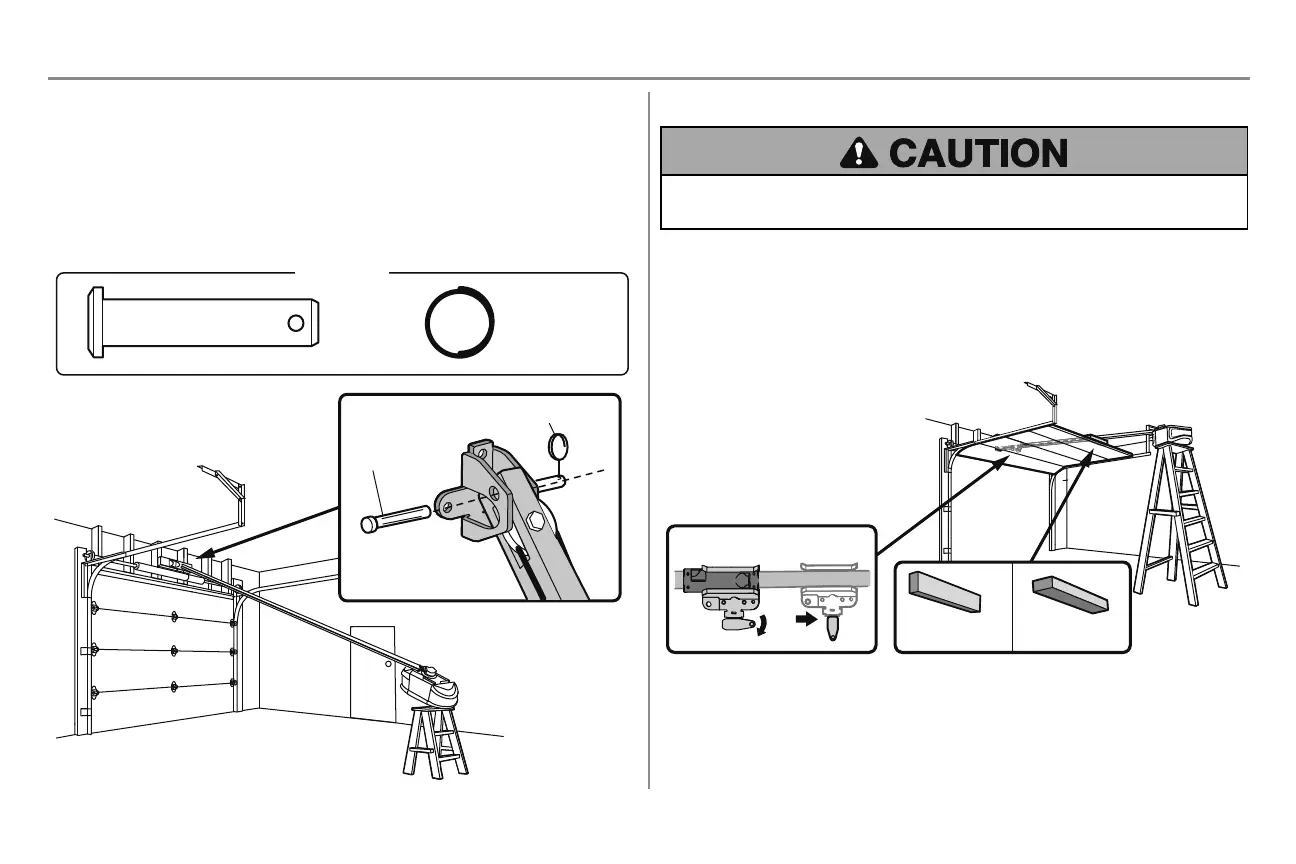 CAUTION