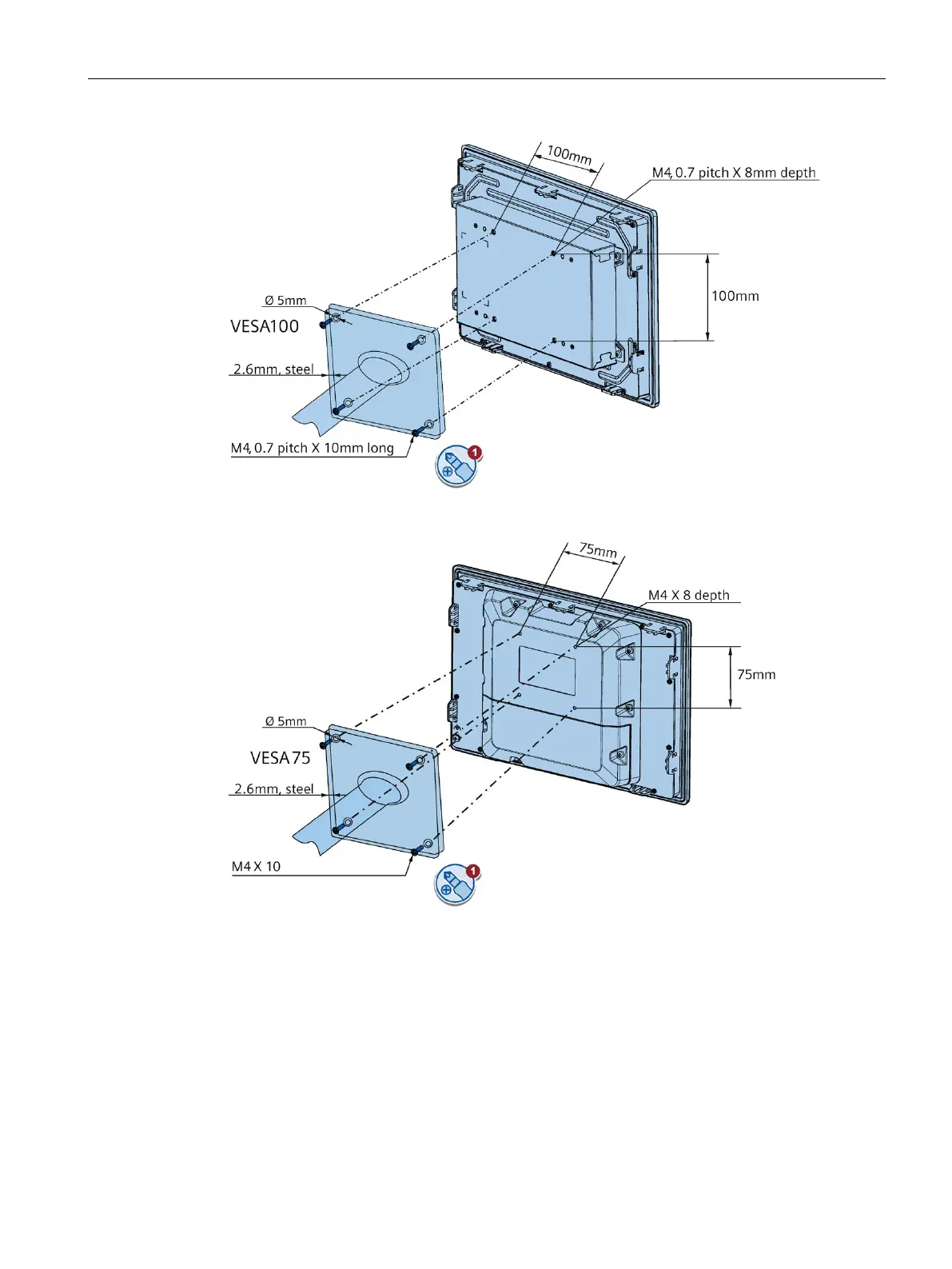 100mm

M4, 0.7 pitch X 8mm depth

100mm

Ø 5mm

VESA100

2.6mm, steel

M4, 0.7 pitch X 10mm long

1

75mm

M4 X 8 depth

75mm

Ø 5mm

VESA75

2.6mm, steel

M4 X 10

1