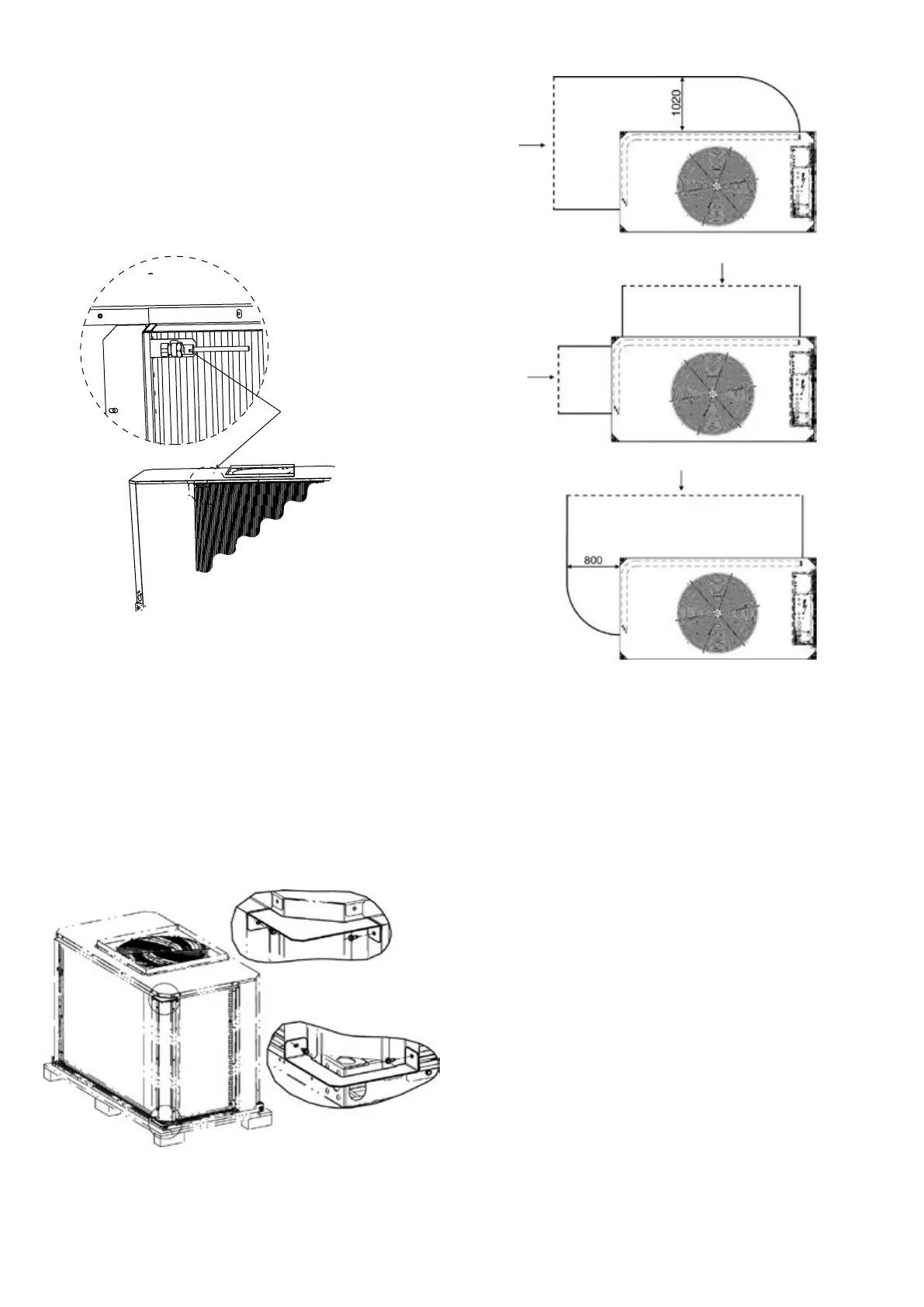 1020

800