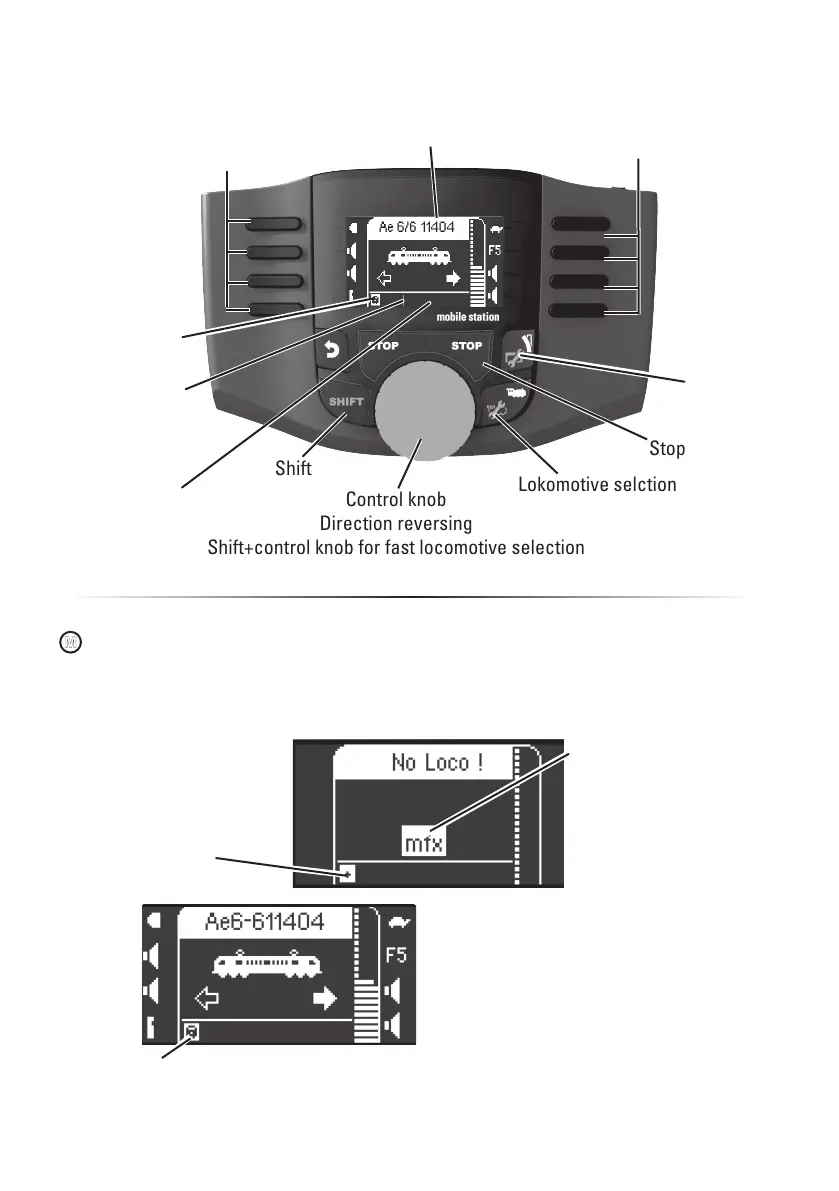 Ae 6/6 11404

F5

mobile station

STOP

STOP

SHIFT

Stop

Shift

Lokomotive selction

Control knob
Direction reversing
Shift+control knob for fast locomotive selection

M

No Loco !

mfx

Ae6-611404

F5