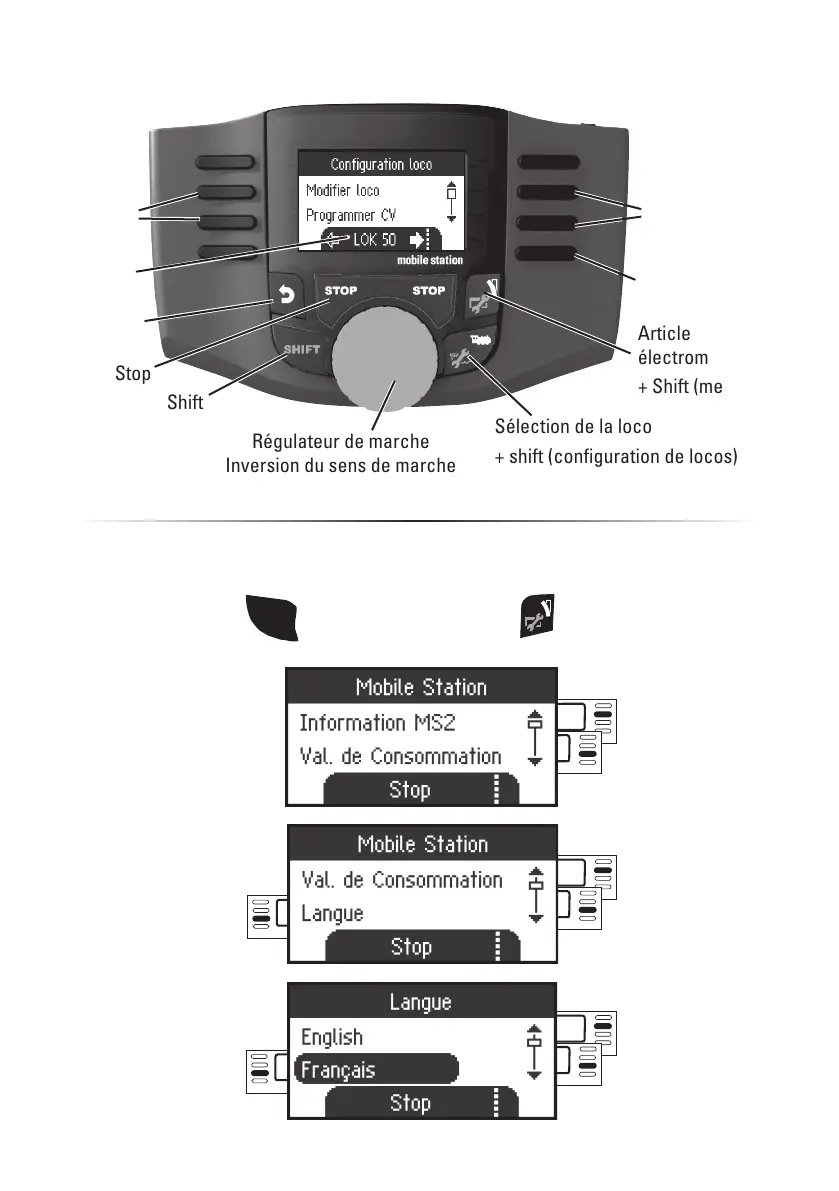 Configuration loco

Modifier loco

Programmer CV

LOK 50

mobile station

STOP

STOP

SHIFT

Stop

Shift

Régulateur de marche
Inversion du sens de marche

Article
électrom
+ Shift (me

Sélection de la loco
+ shift (configuration de locos)

Mobile Station

Information MS2

Val. de Consommation

Stop

Mobile Station

Val. de Consommation

Langue

Stop

Langue

English

Français

Stop