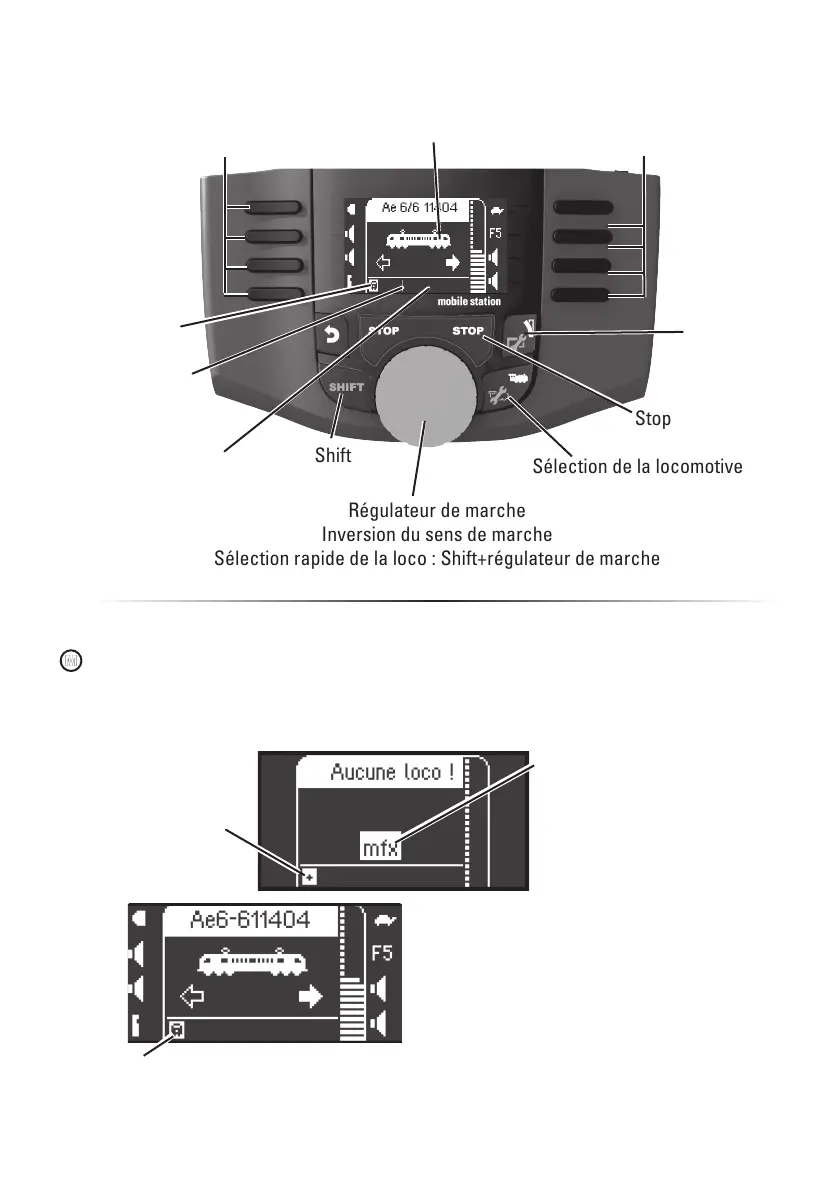 Ae 6/6 11404

F5

mobile station

STOP

STOP

SHIFT

Stop

Shift

Sélection de la locomotive

Régulateur de marche
Inversion du sens de marche
Sélection rapide de la loco : Shift+régulateur de marche

Aucune loco !

mfx

Ae6-611404

F5