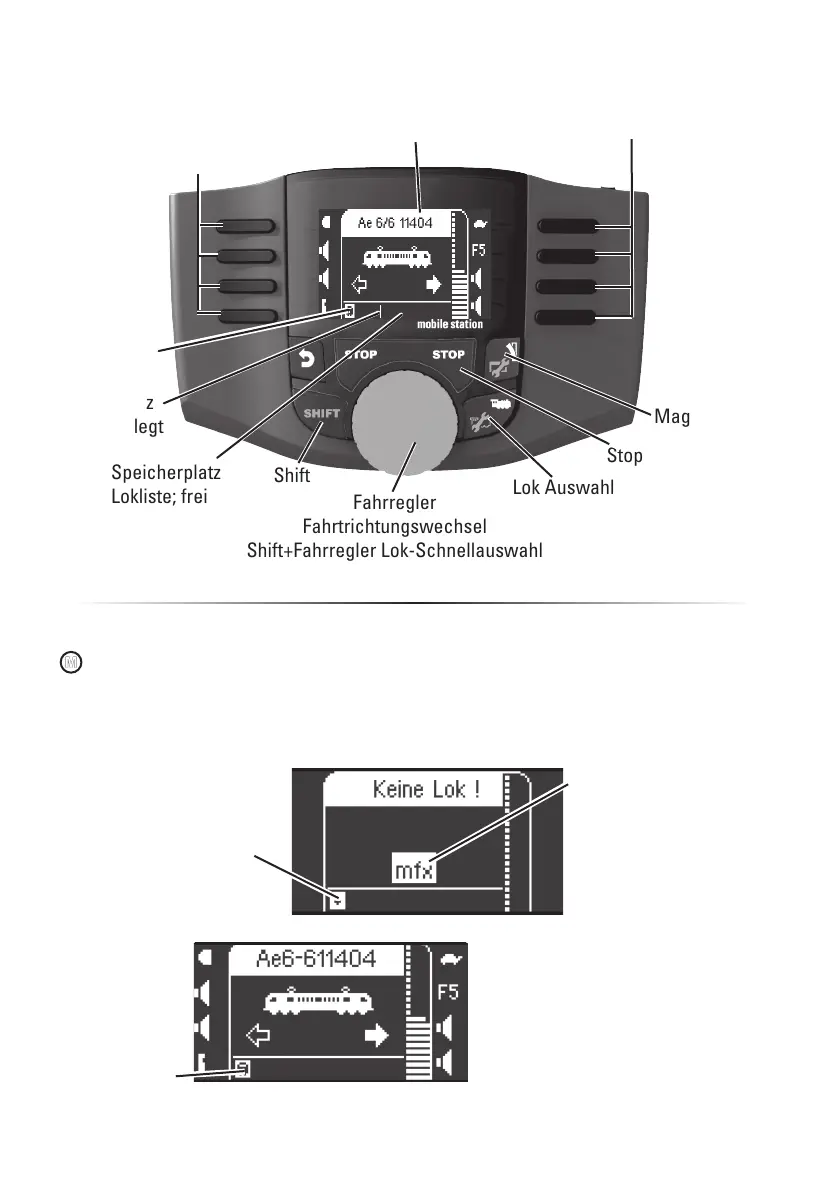 Ae 6/6 11404

F5

mobile station

STOP

STOP

SHIFT

z
legt

Mag

Stop

Speicherplatz
Lokliste; frei

Shift

Lok Auswahl

Fahrregler
Fahrtrichtungswechsel
Shift+Fahrregler Lok-Schnellauswahl

Keine Lok !

mfx

Ae6-611404

F5