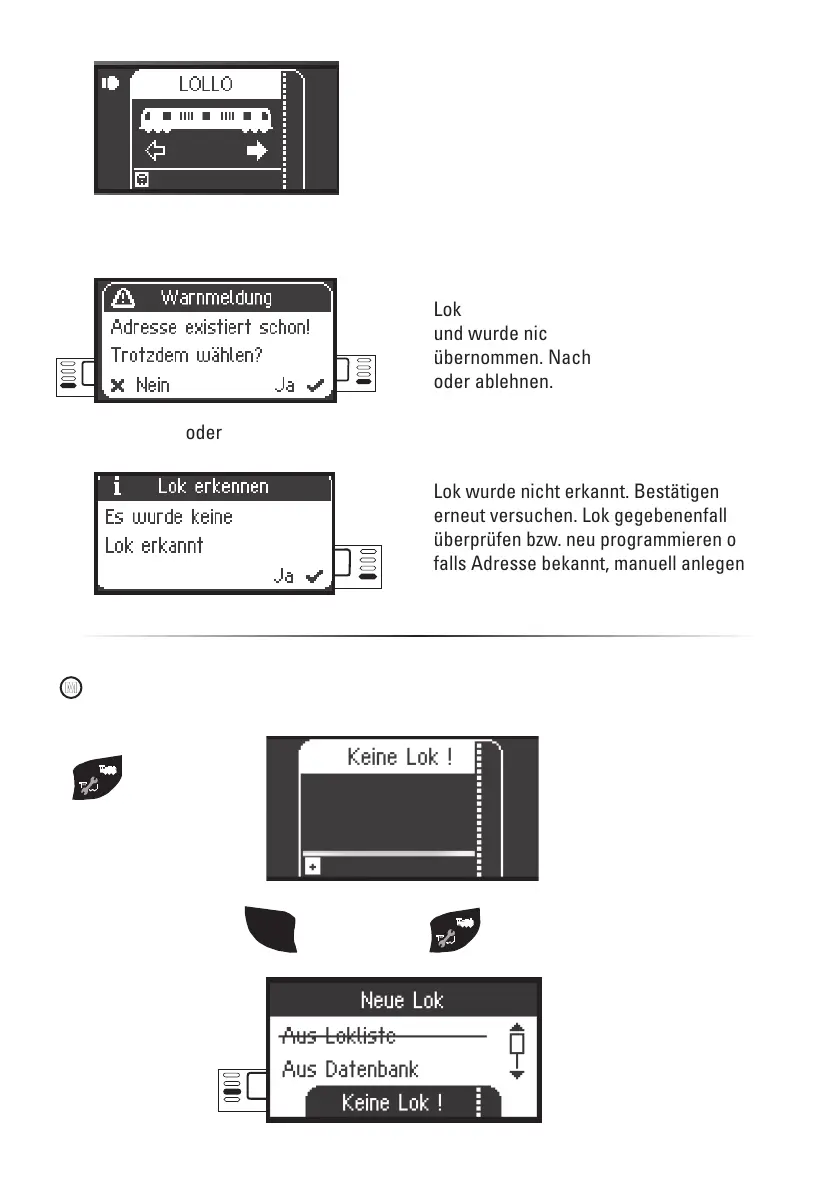 LOLLO

Warnmeldung
Adresse existiert schon!
Trotzdem wählen?
Nein Ja

Lok
und wurde nic
übernommen. Nach
oder ablehnen.

oder

Lok erkennen
Es wurde keine
Lok erkannt
Ja

Lok wurde nicht erkannt. Bestätigen
erneut versuchen. Lok gegebenenfall
überprüfen bzw. neu programmieren o
falls Adresse bekannt, manuell anlegen

Keine Lok !

Neue Lok
Aus Lokliste
Aus Datenbank
Keine Lok !