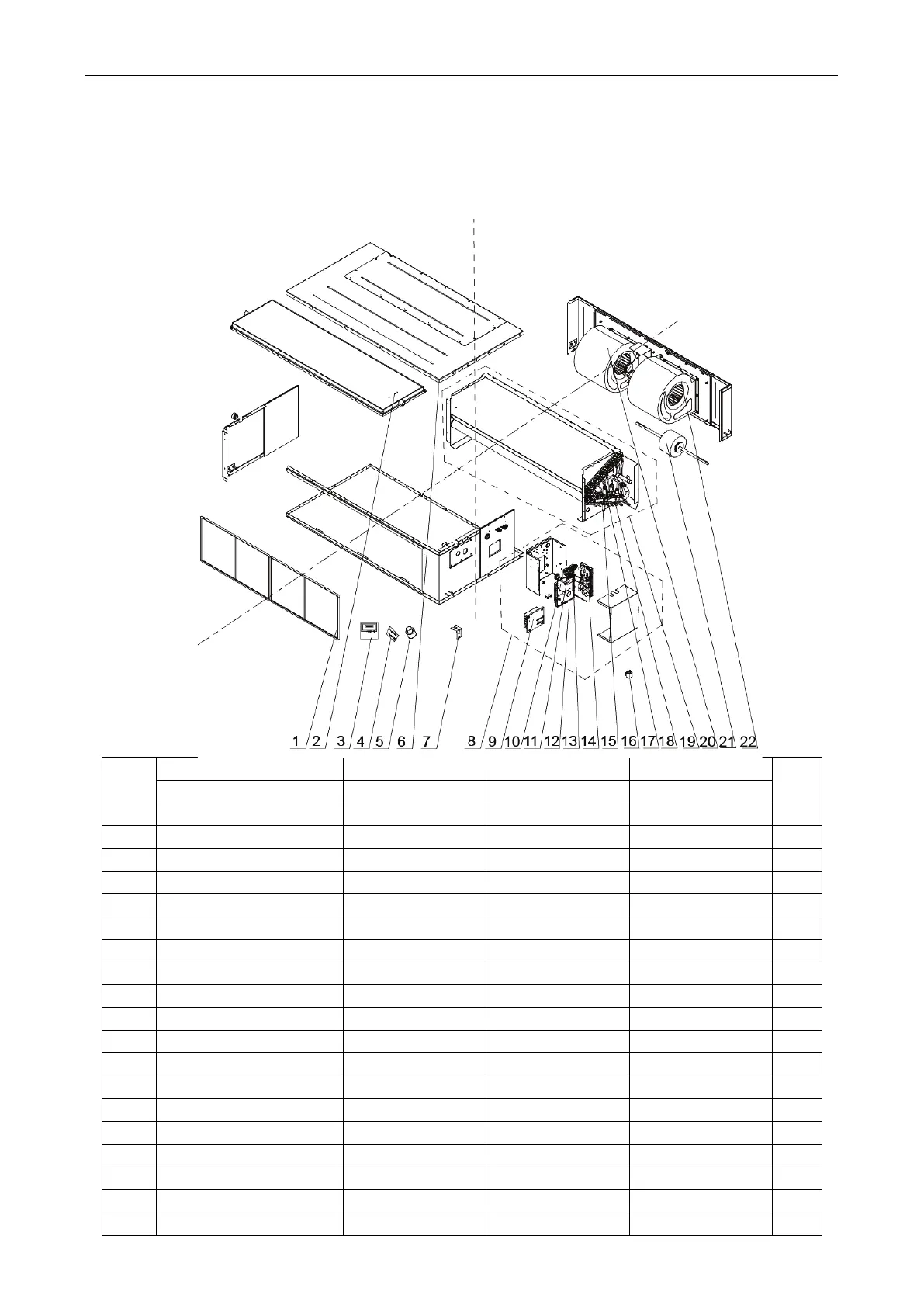 1 2 3 4 5 6 7 8 9 10 11 12 13 14 15 16 17 18 19 20 21 22