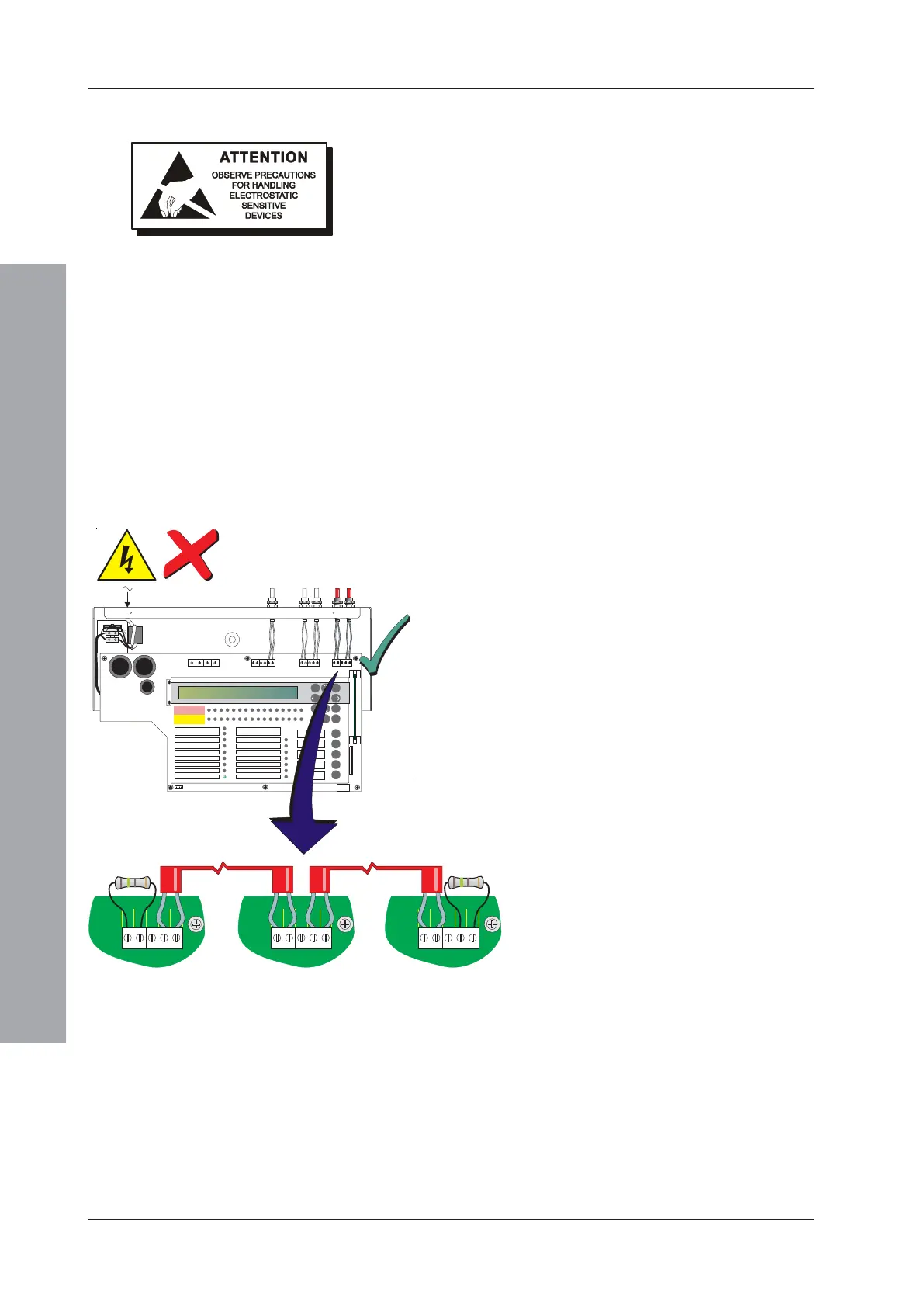 ATTENTION
OBSERVE PRECAUTIONS FOR HANDLING ELECTROSTATIC SENSITIVE DEVICES