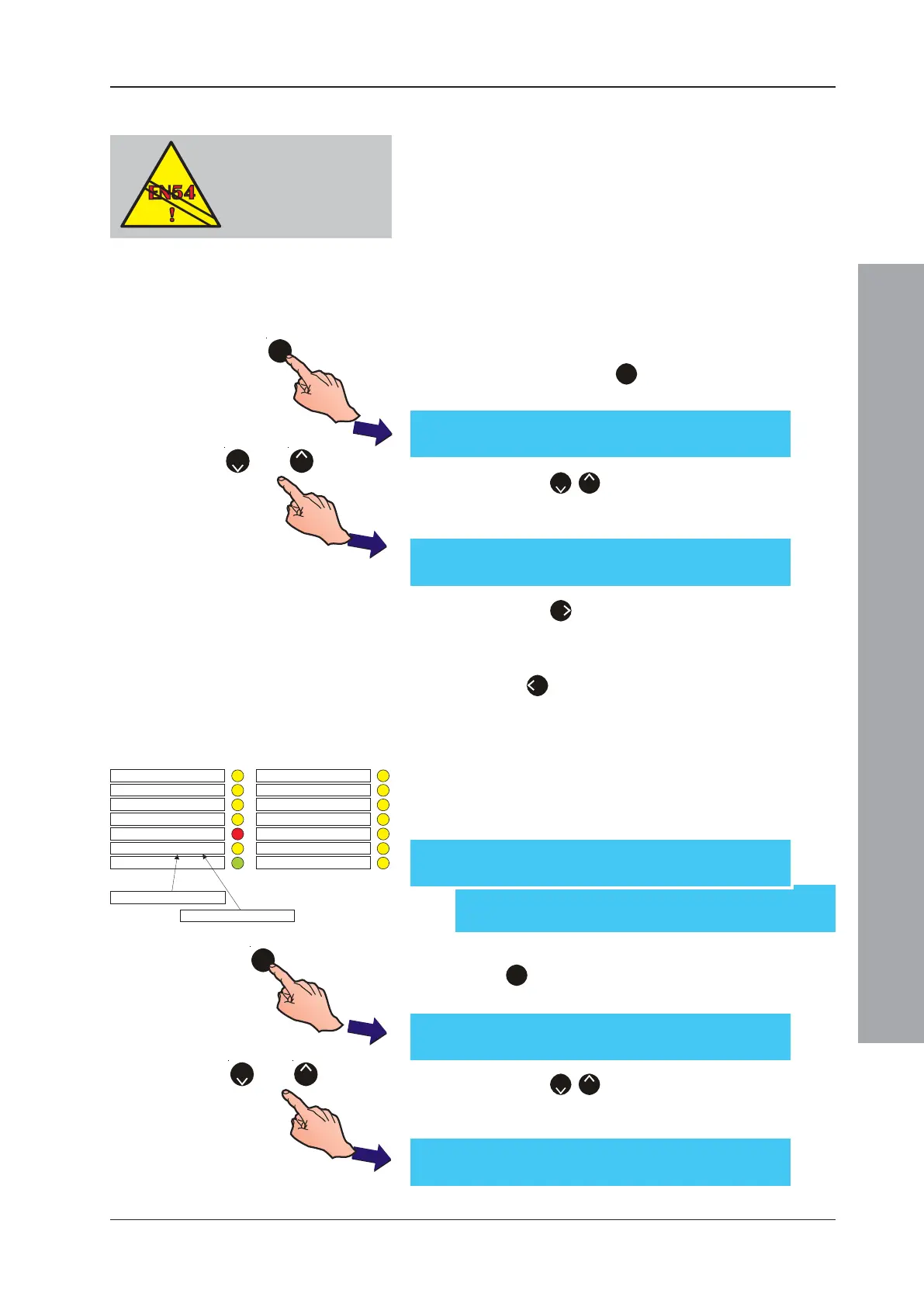 EN54
!