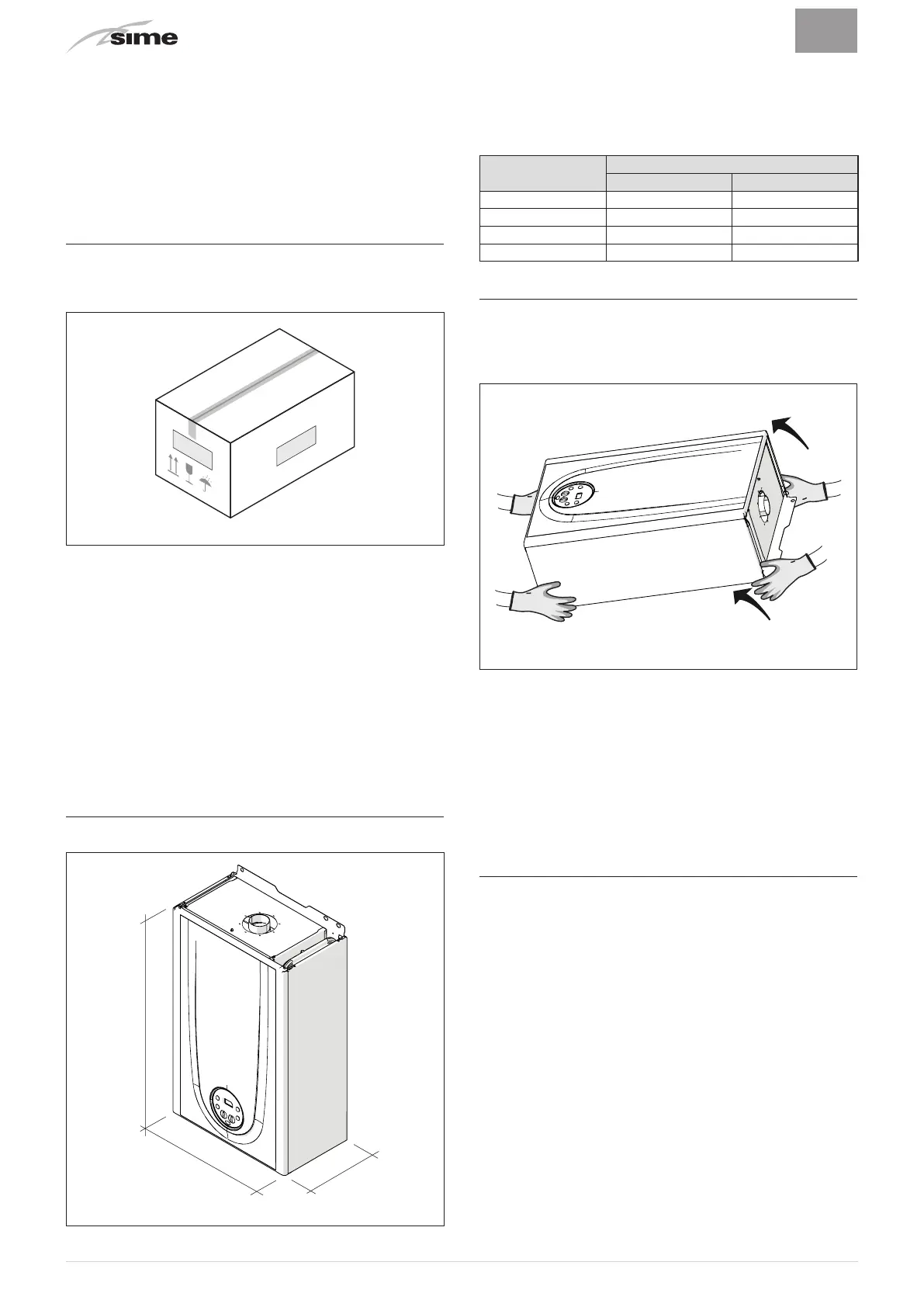 sime