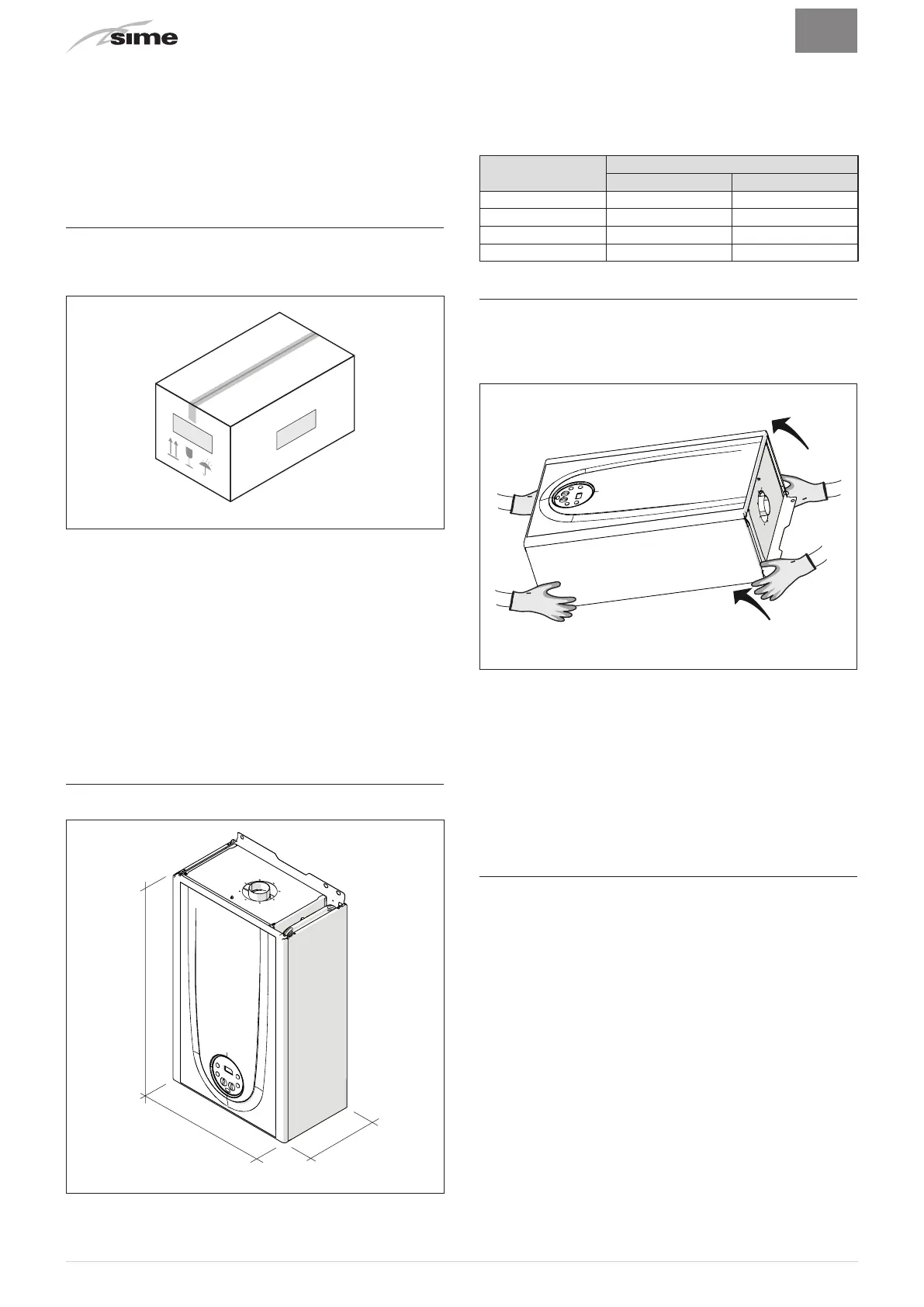 sime