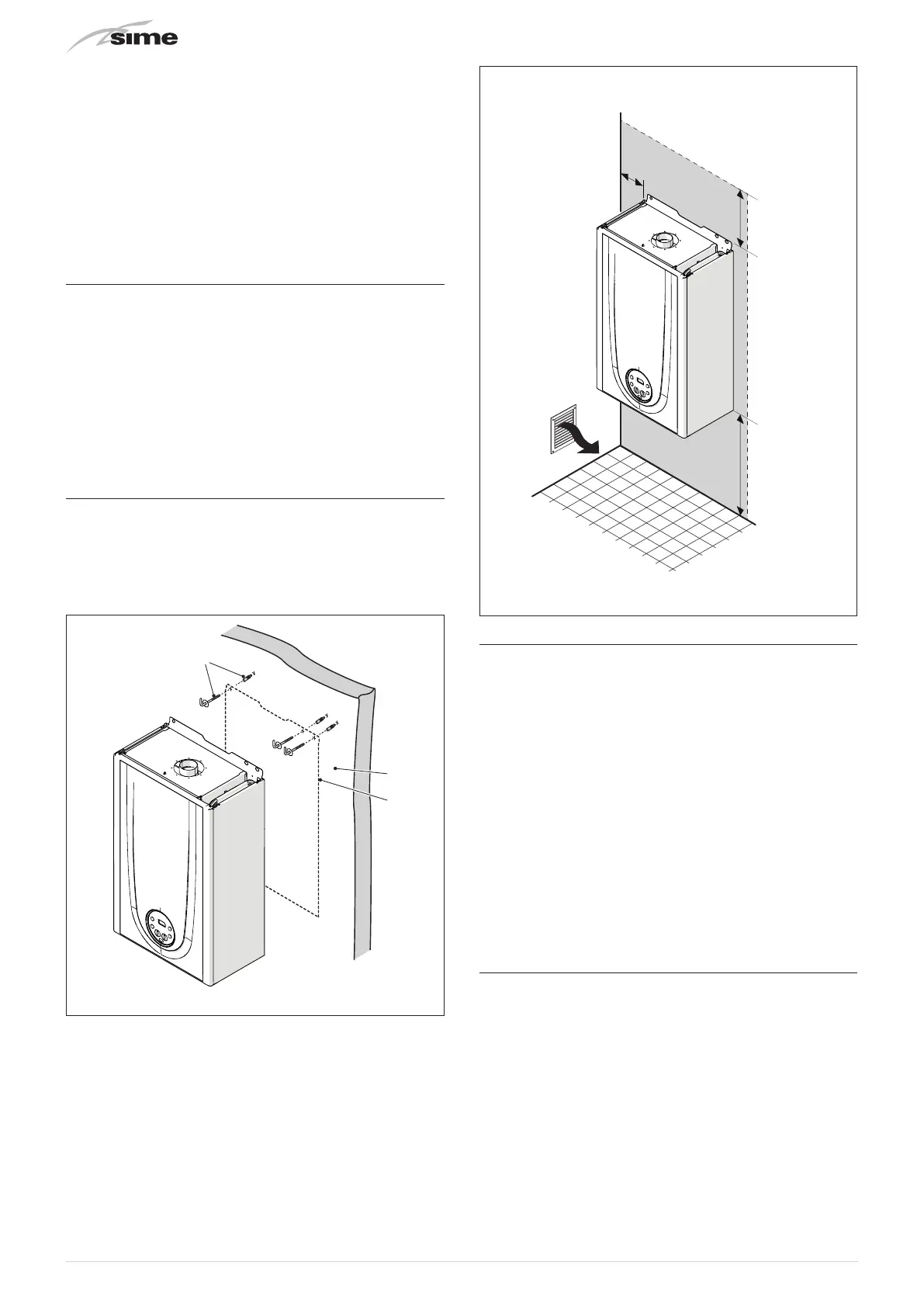 sime