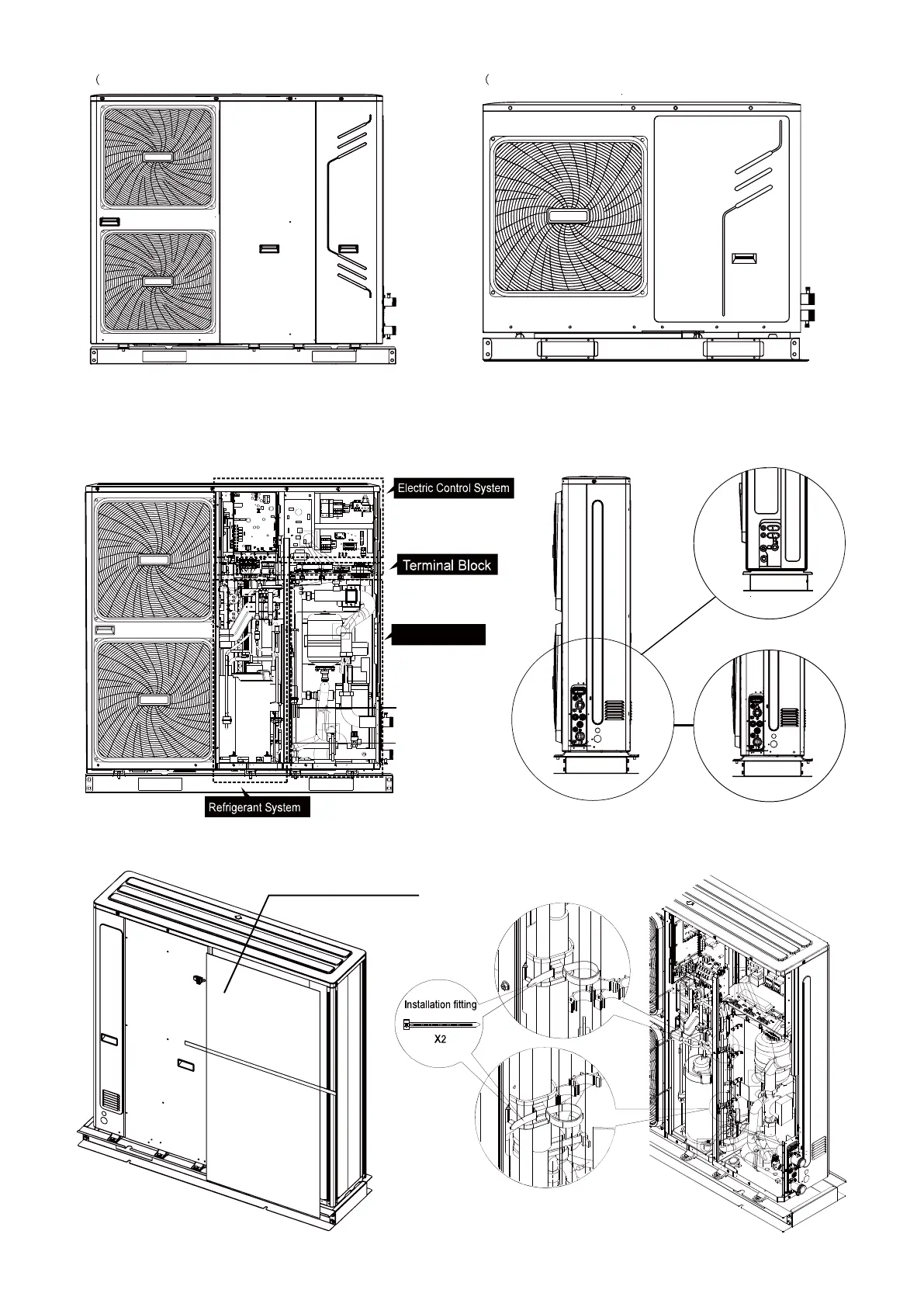 (

(

Electric Control System

Terminal Block

Refrigerant System

Installation fitting

X2