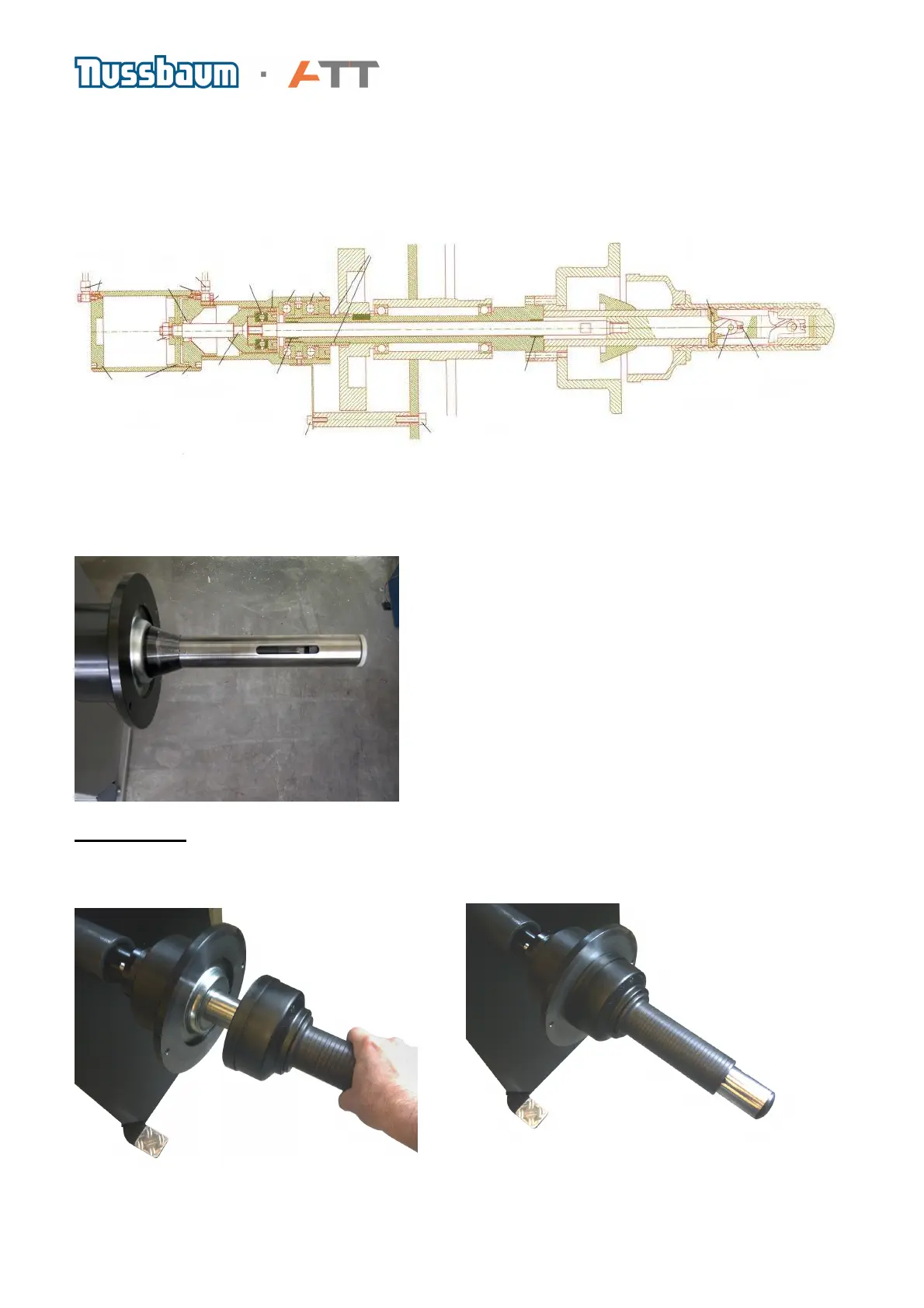 Nussbaum · ATT