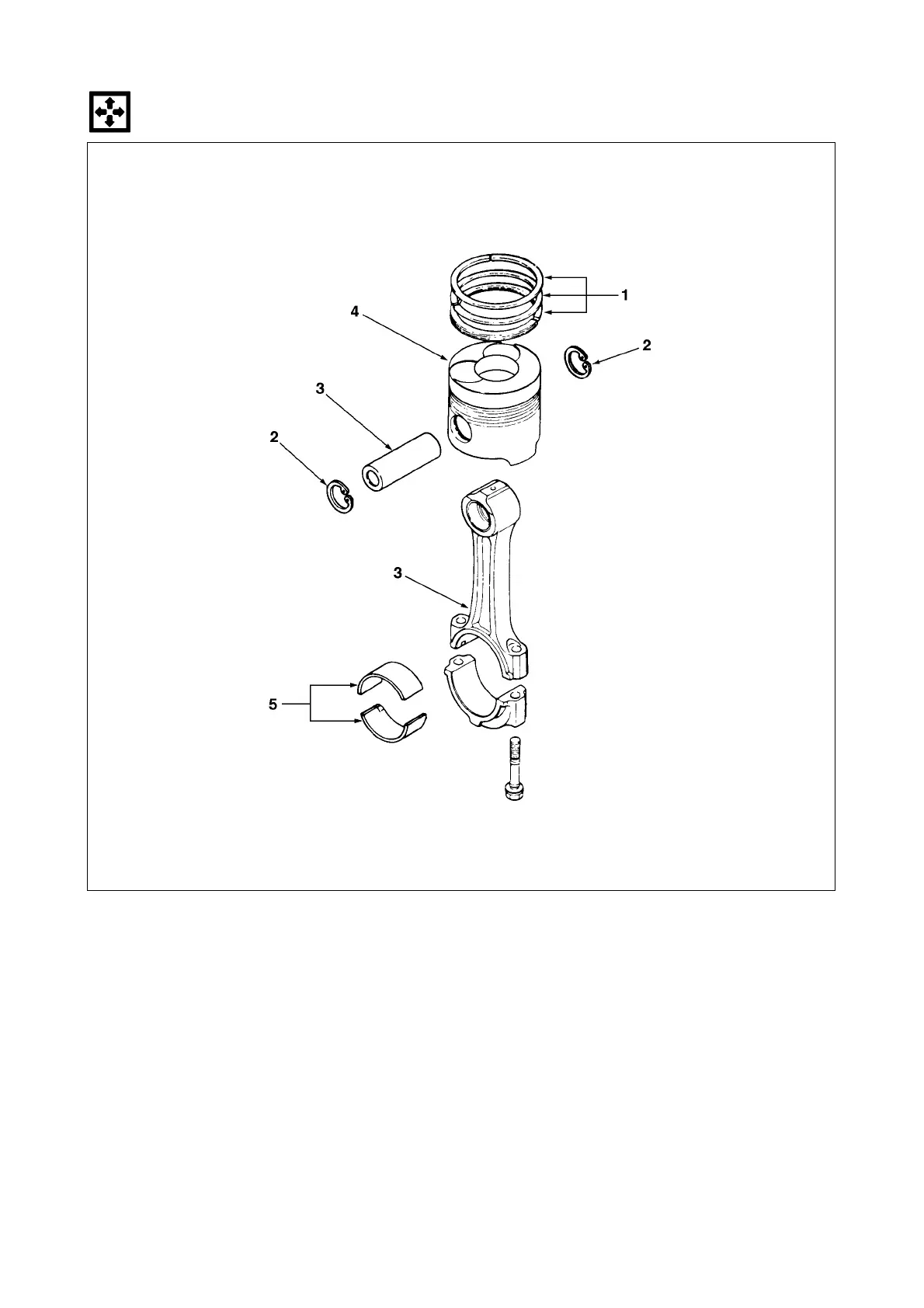 1
4
2
3
2
3
5