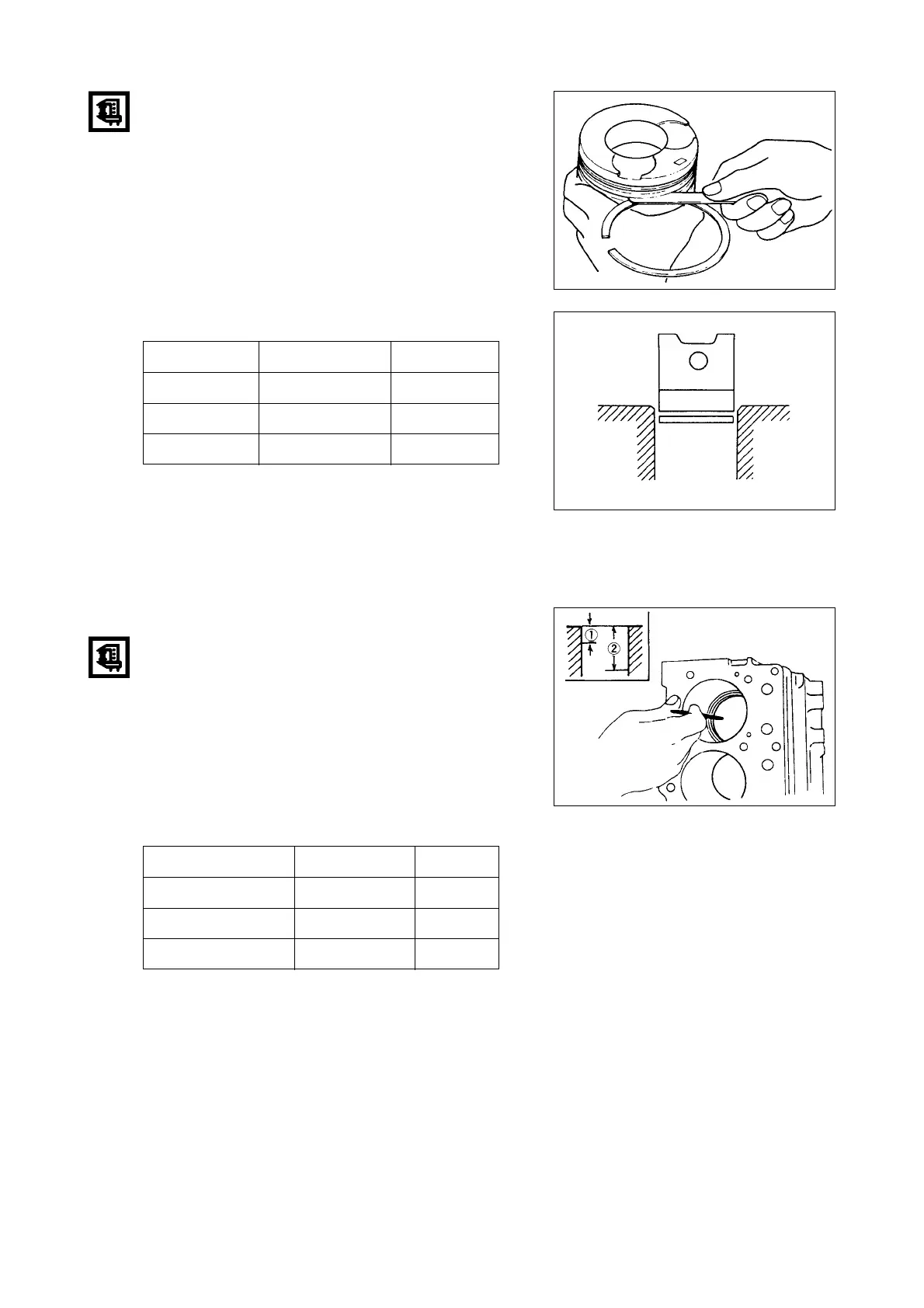 ①
②