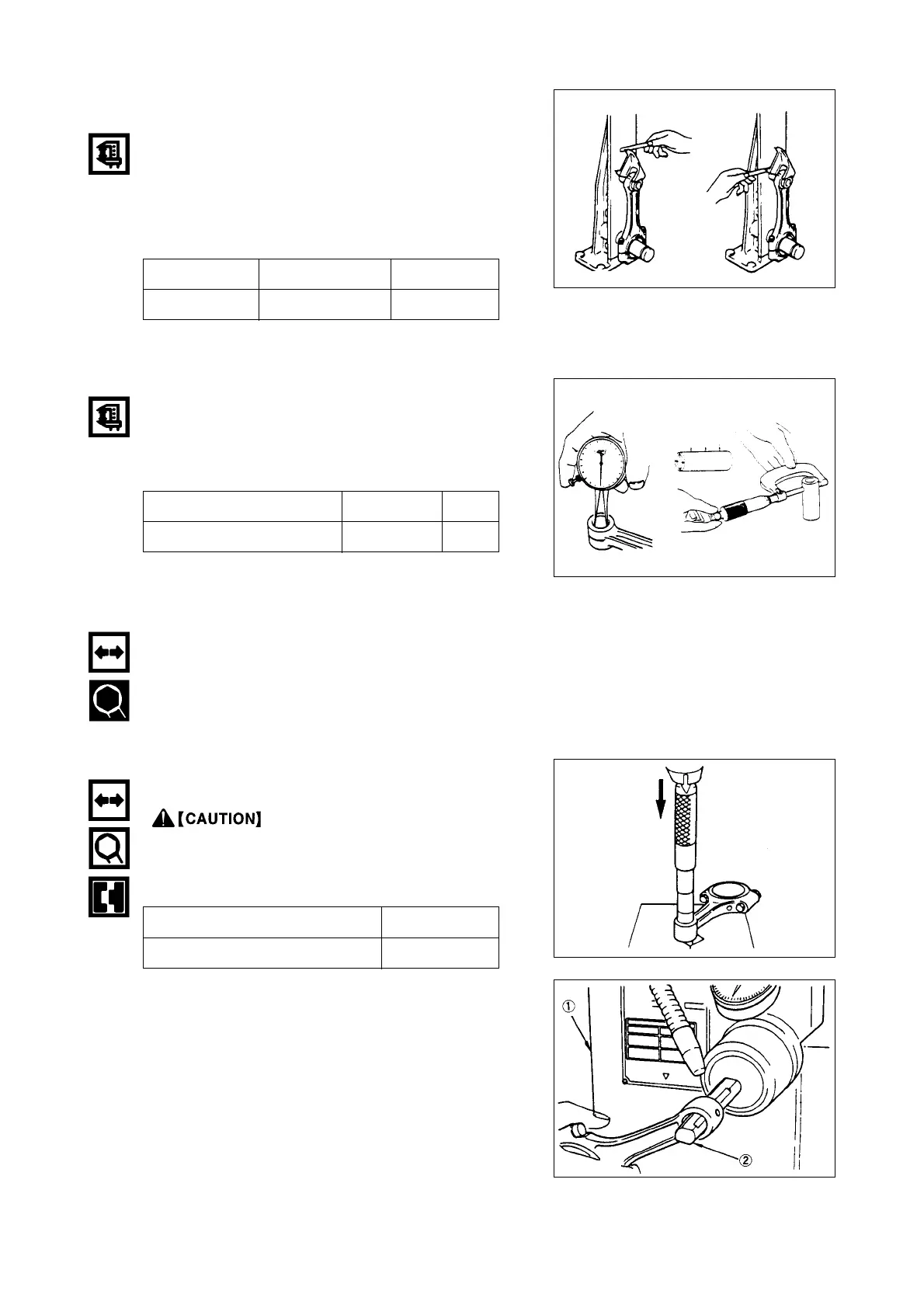 【CAUTION】

①

②