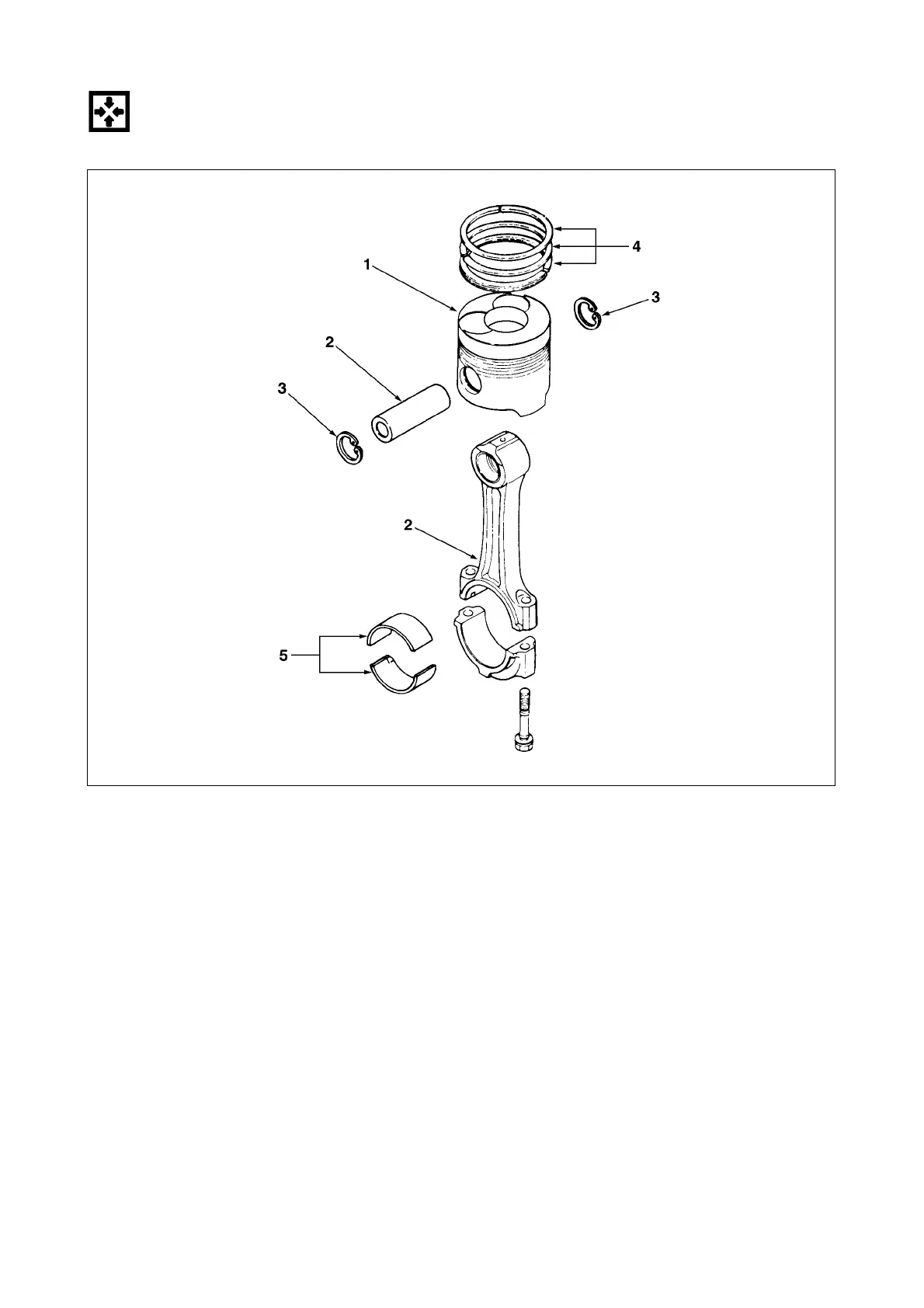 4
1
3
2
3
2
5