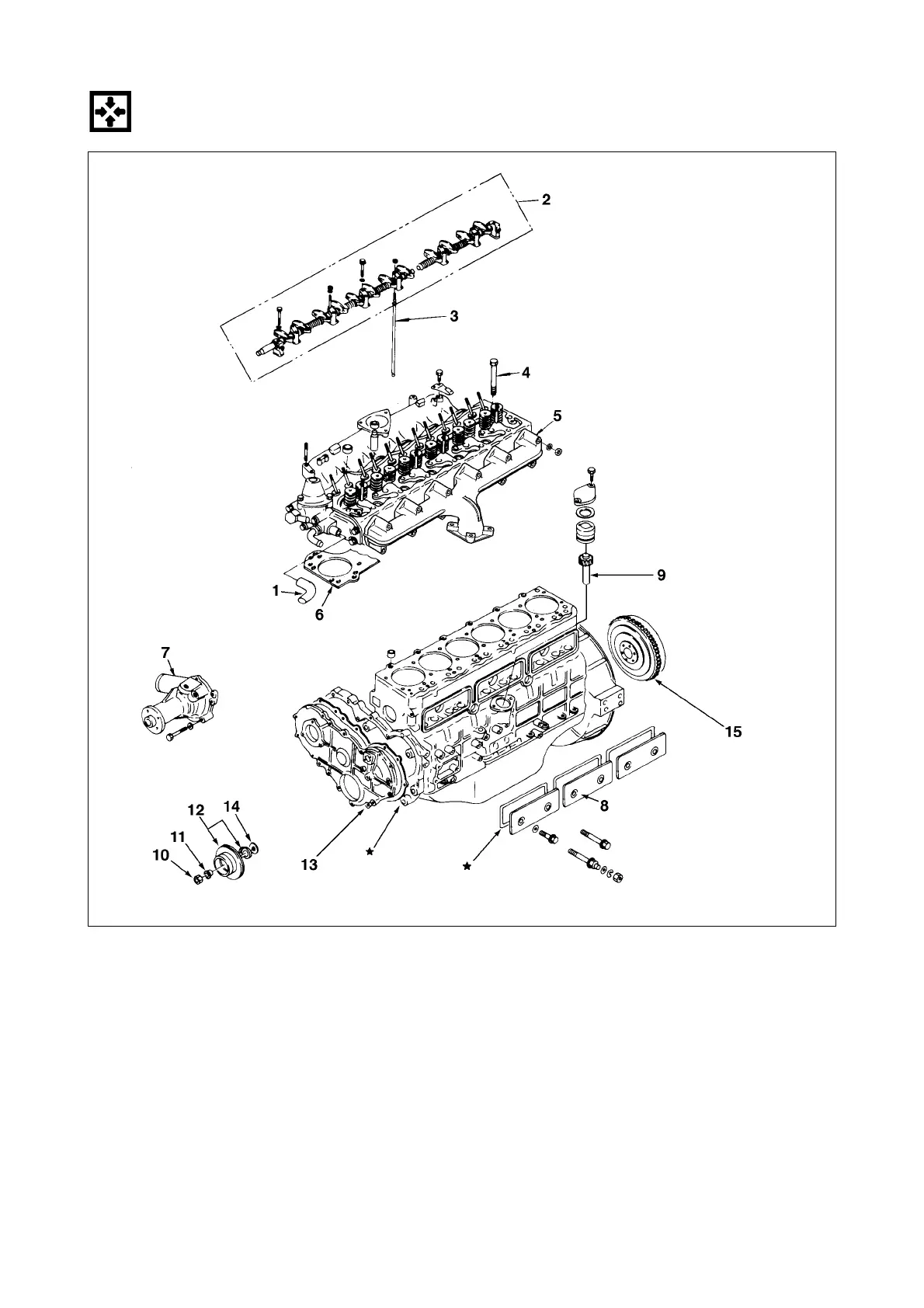 2

3

4

5

9

1

6

7

15

8

12

14

11

10

13

★

★