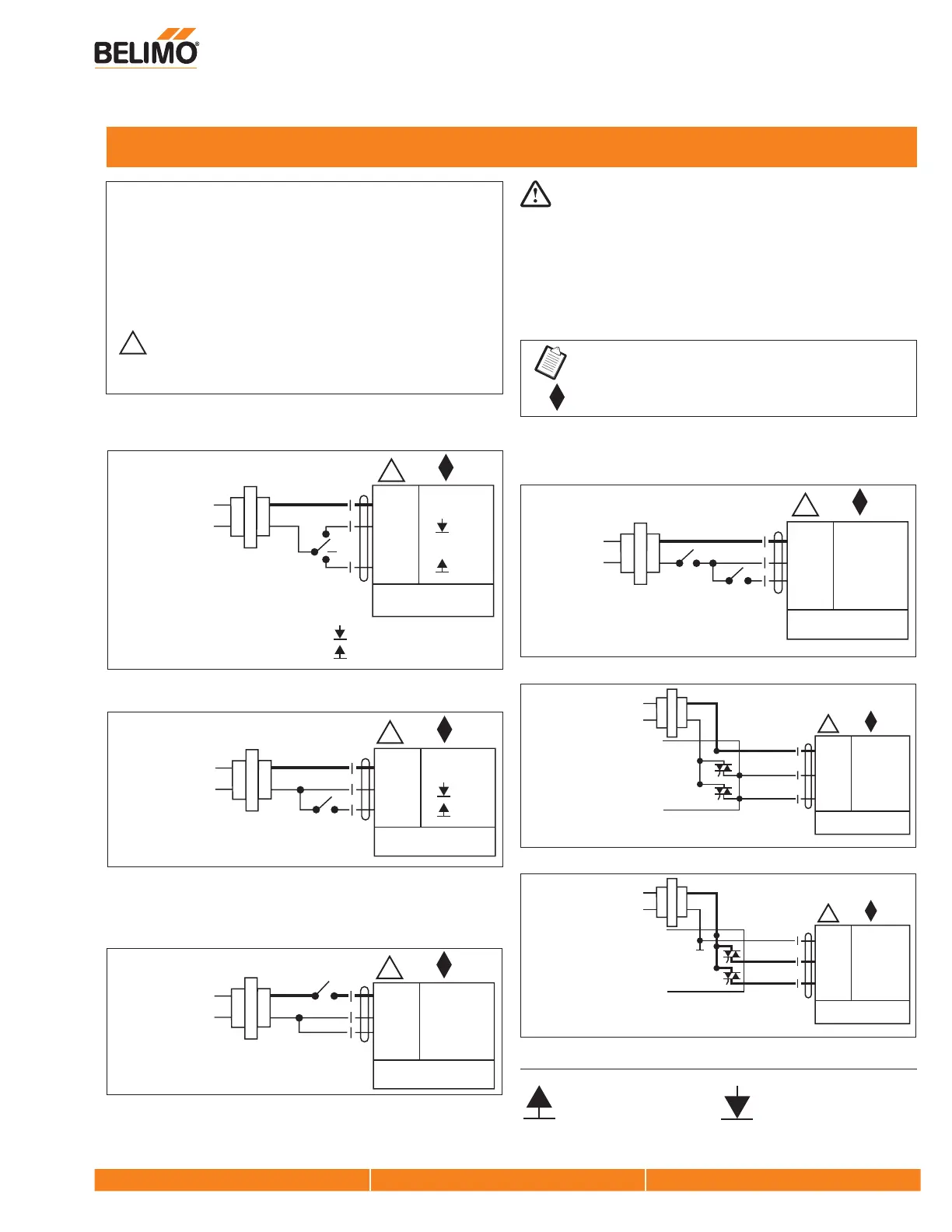 BELIMO®