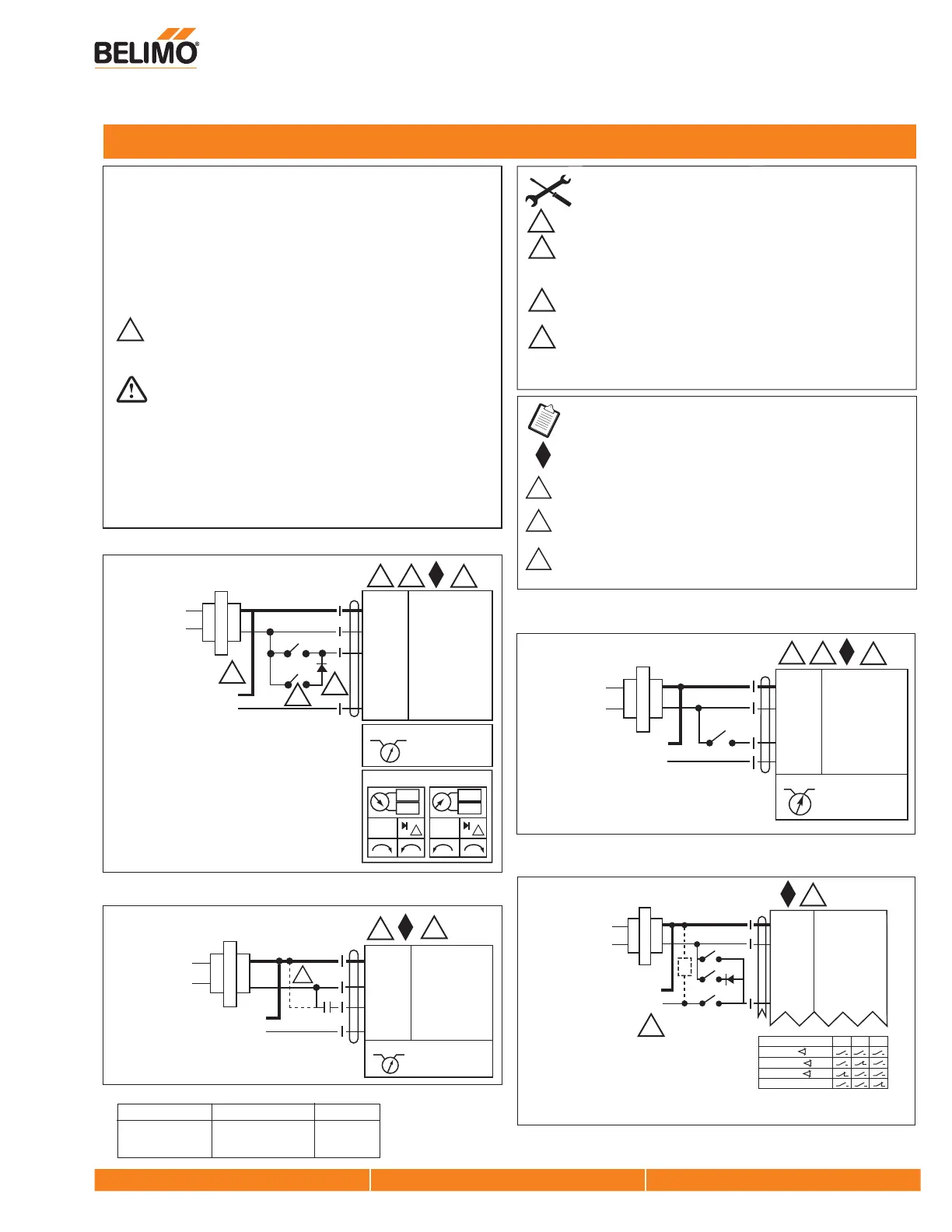 BELIMO®