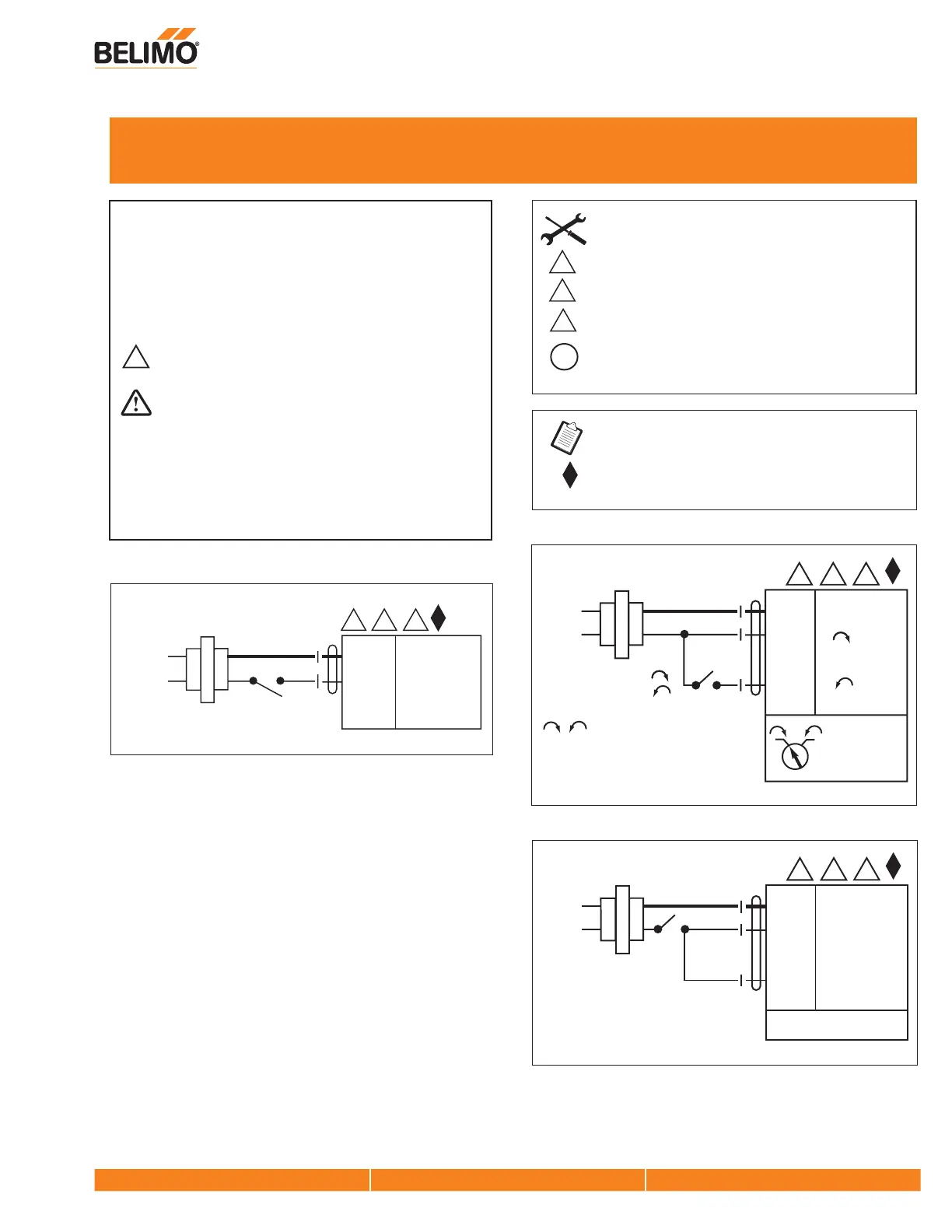 BELIMO®