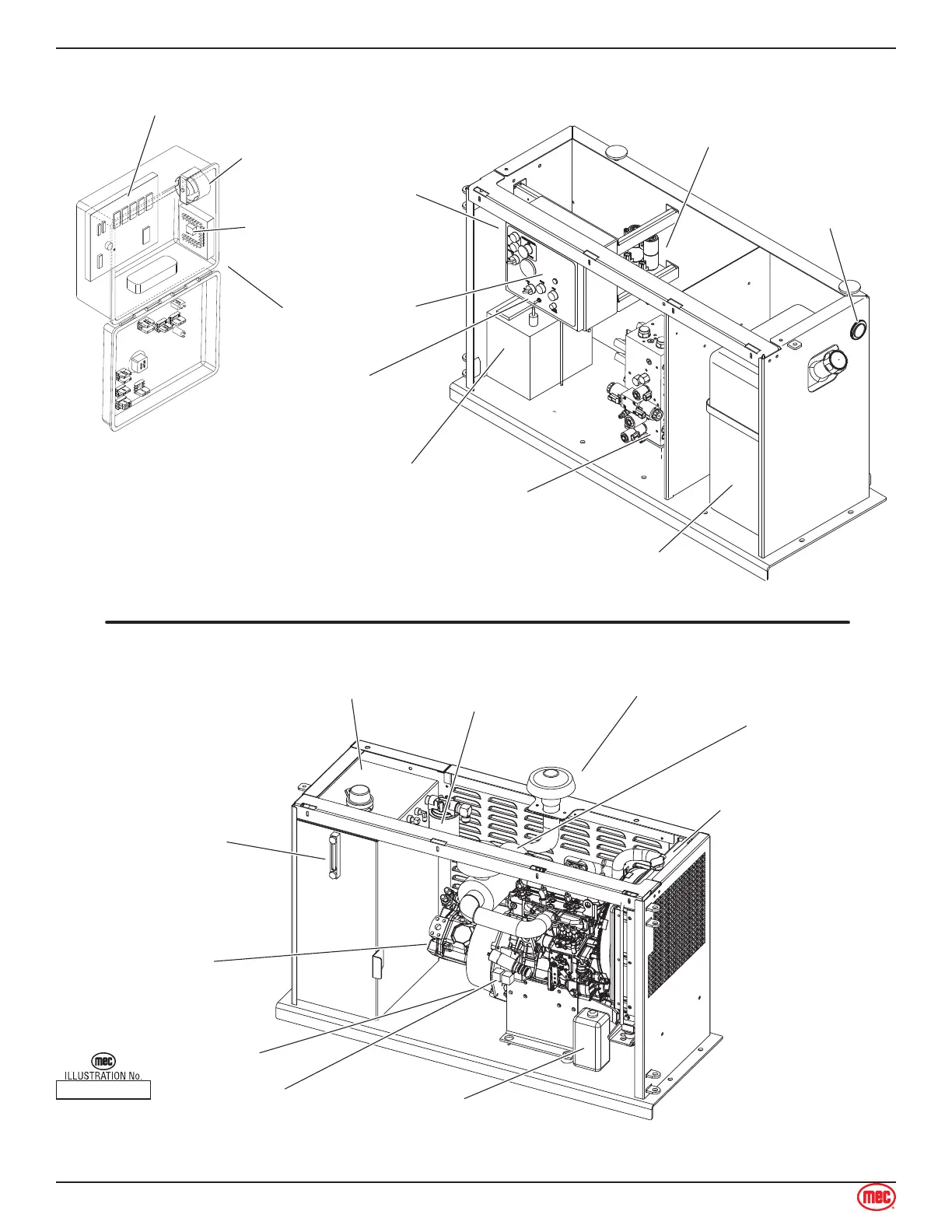 mec
ILLUSTRATION No.

mec