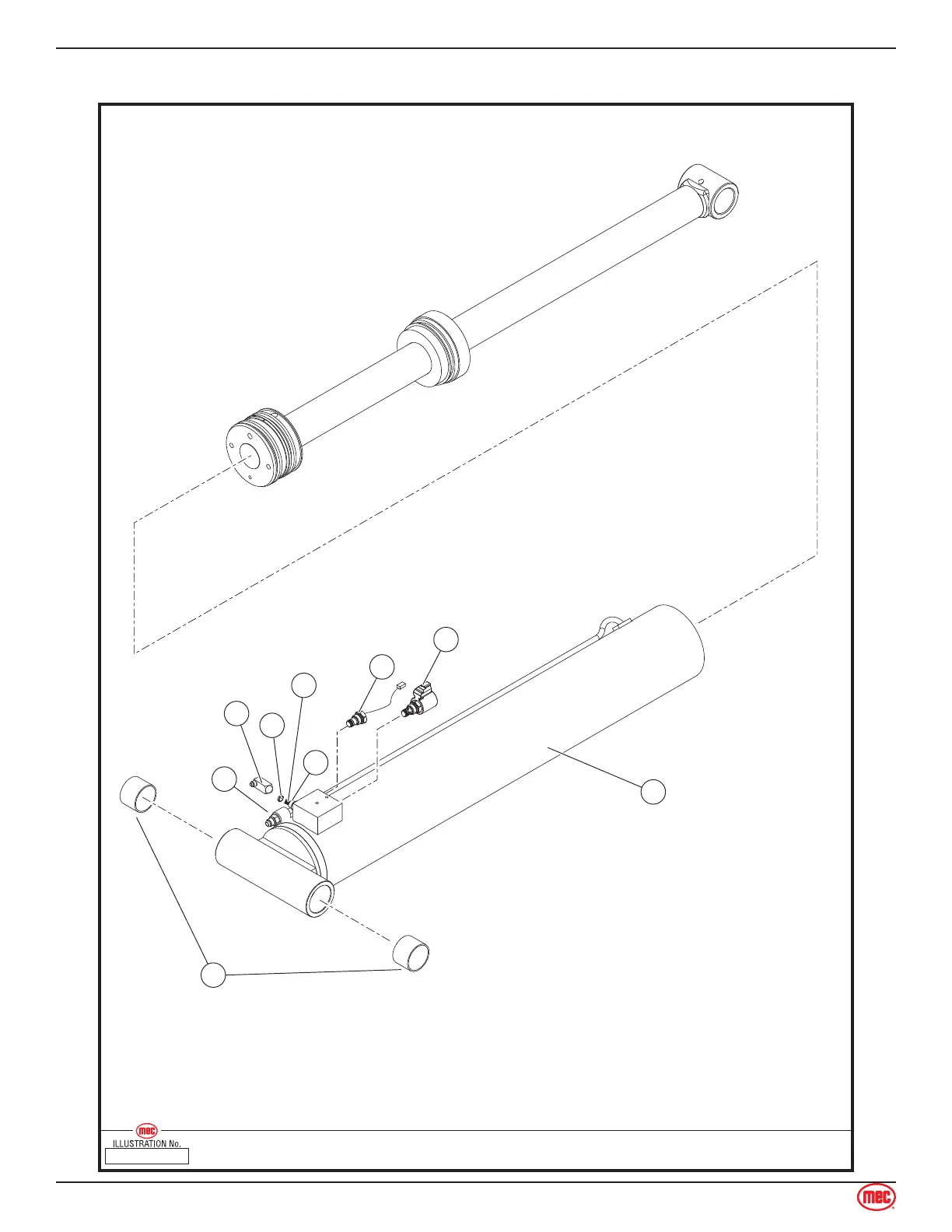 mec
ILLUSTRATION No.

mec