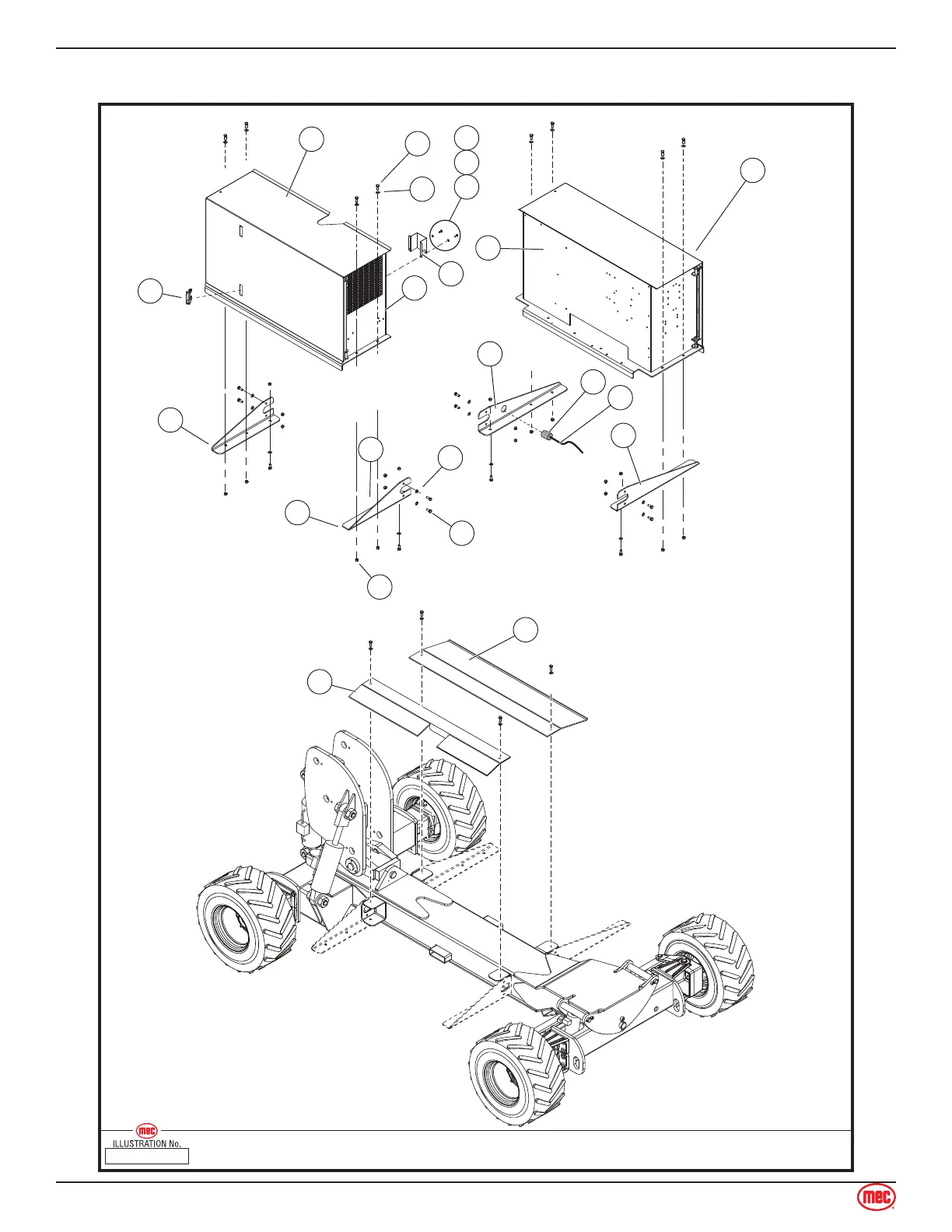 mec
ILLUSTRATION No.

mec