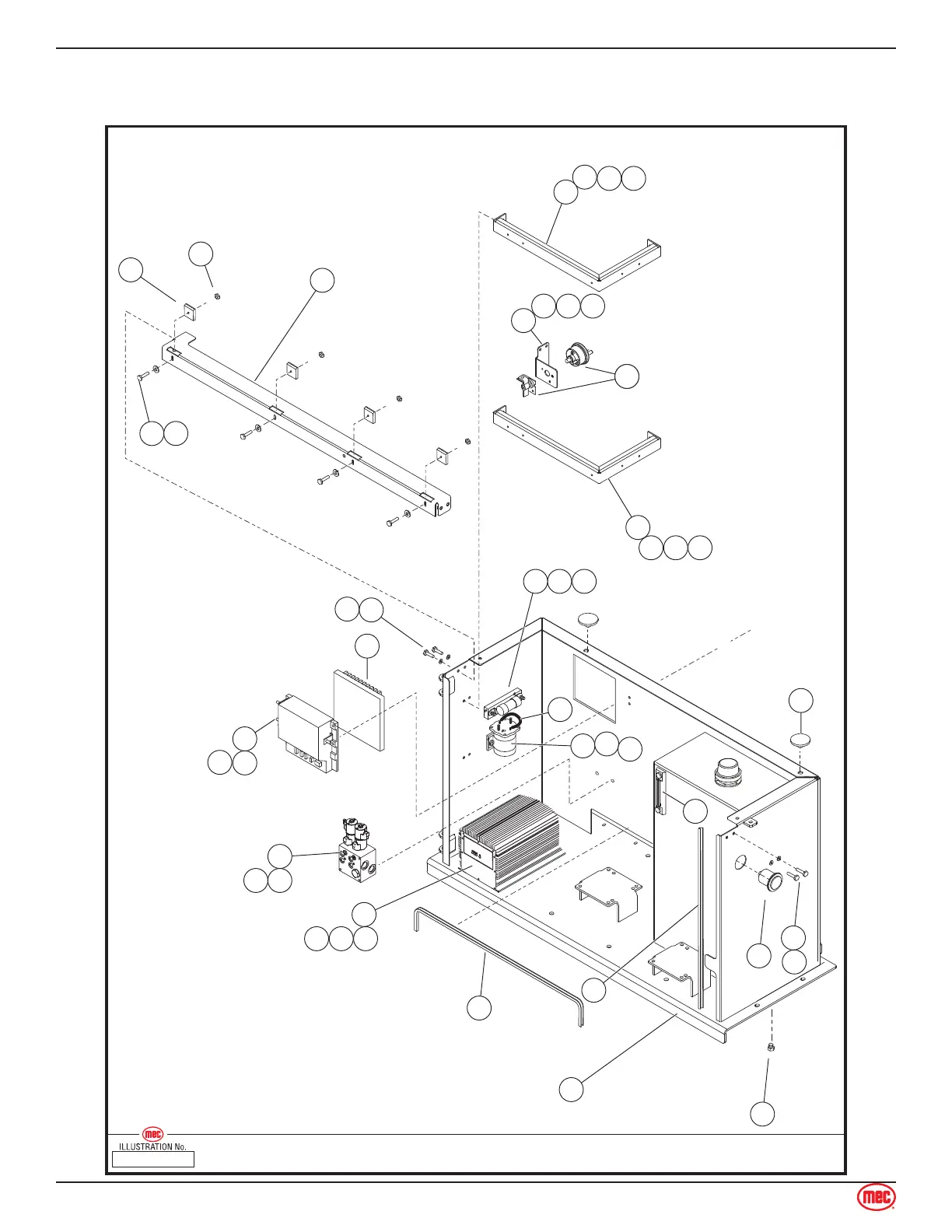 mec
ILLUSTRATION No.

mec